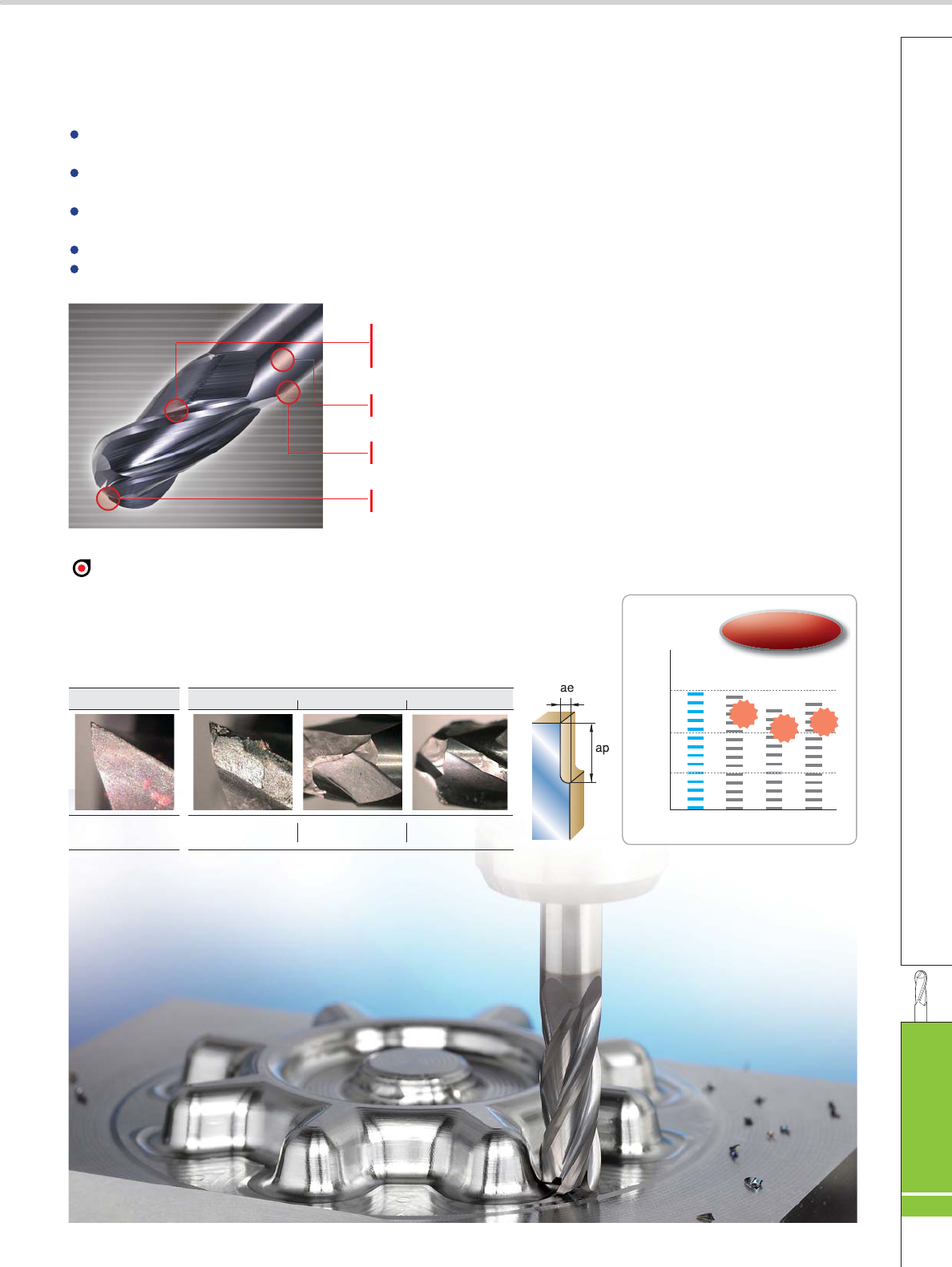 ae

ap