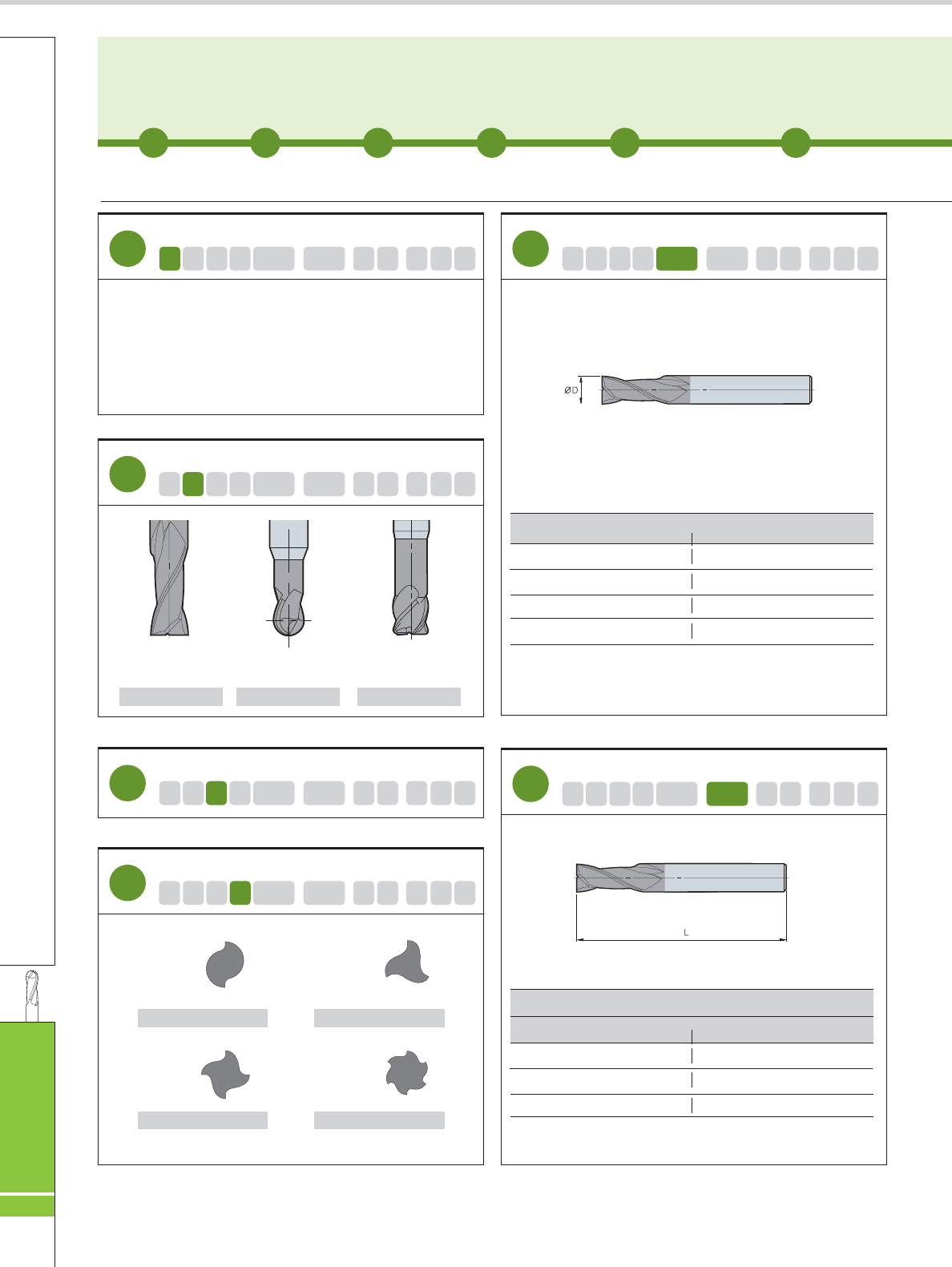 ØD

L