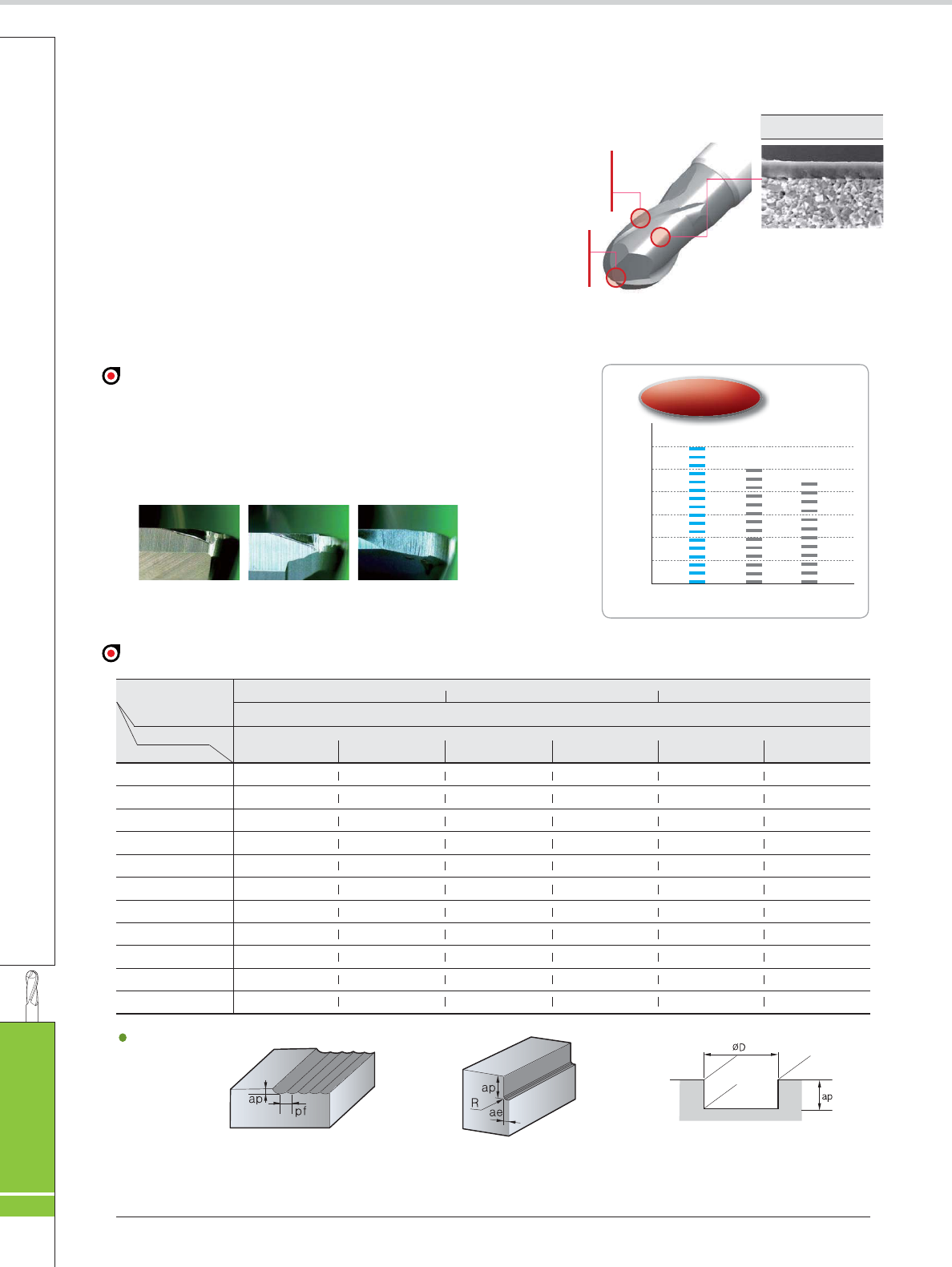 ap
pf
ap
R
ae
øD
ap