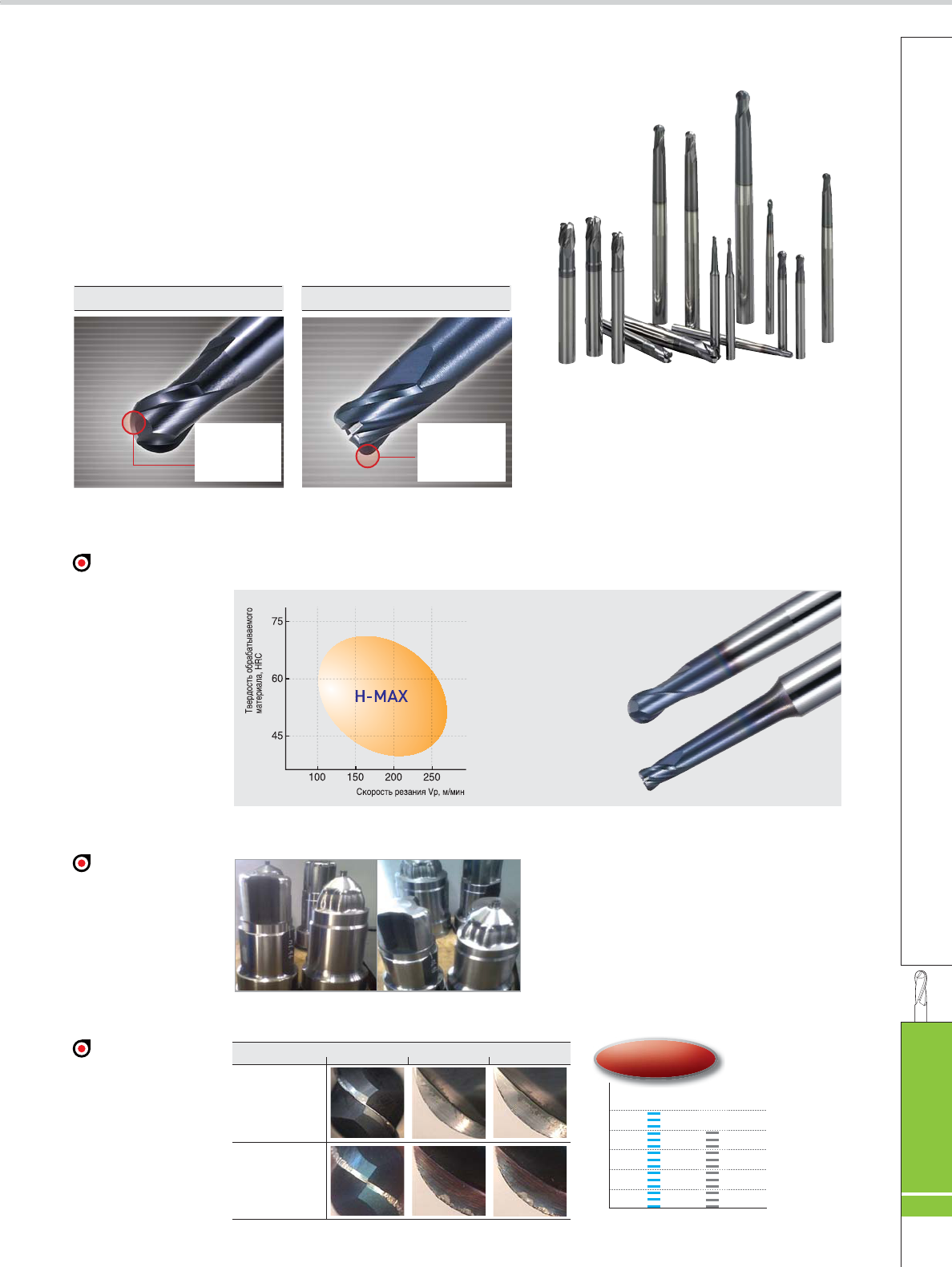 Твердость обрабатываемого материала, HRC

75

60

45

H-MAX

100

150

200

250

Скорость резания Vp, м/мин