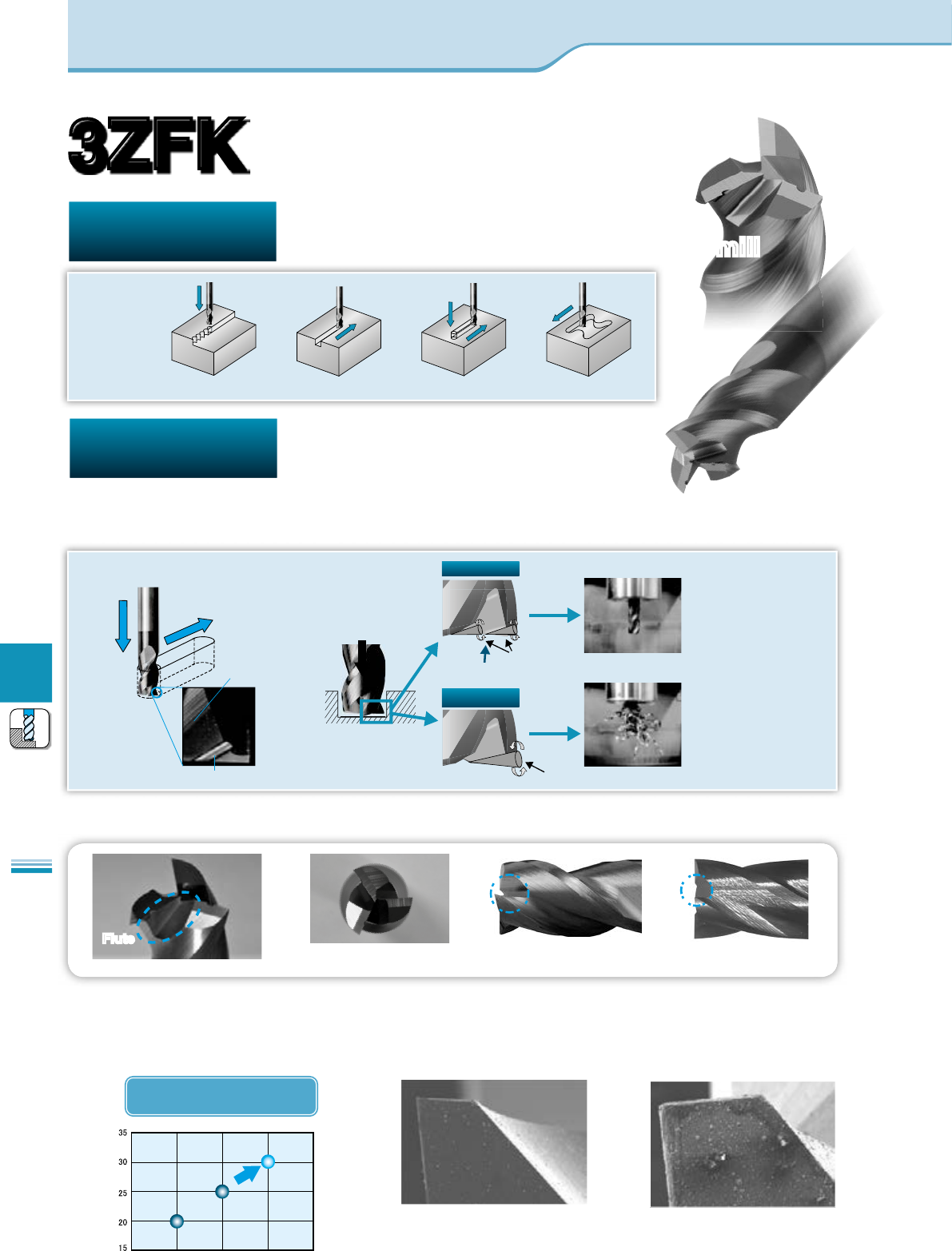 3ZFK

mill

Flute

35
30
25
20
15