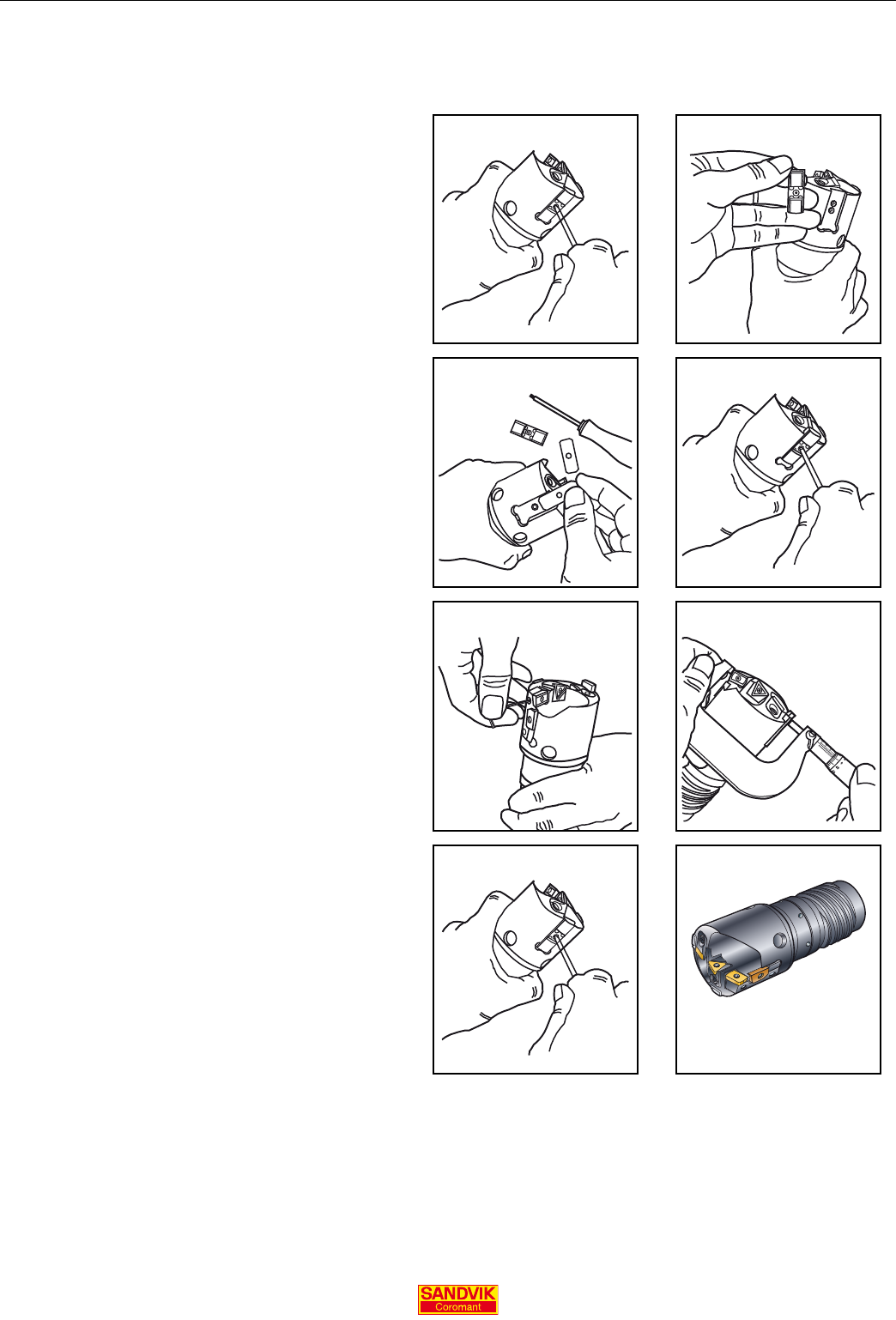 SANDVIK
Coromant