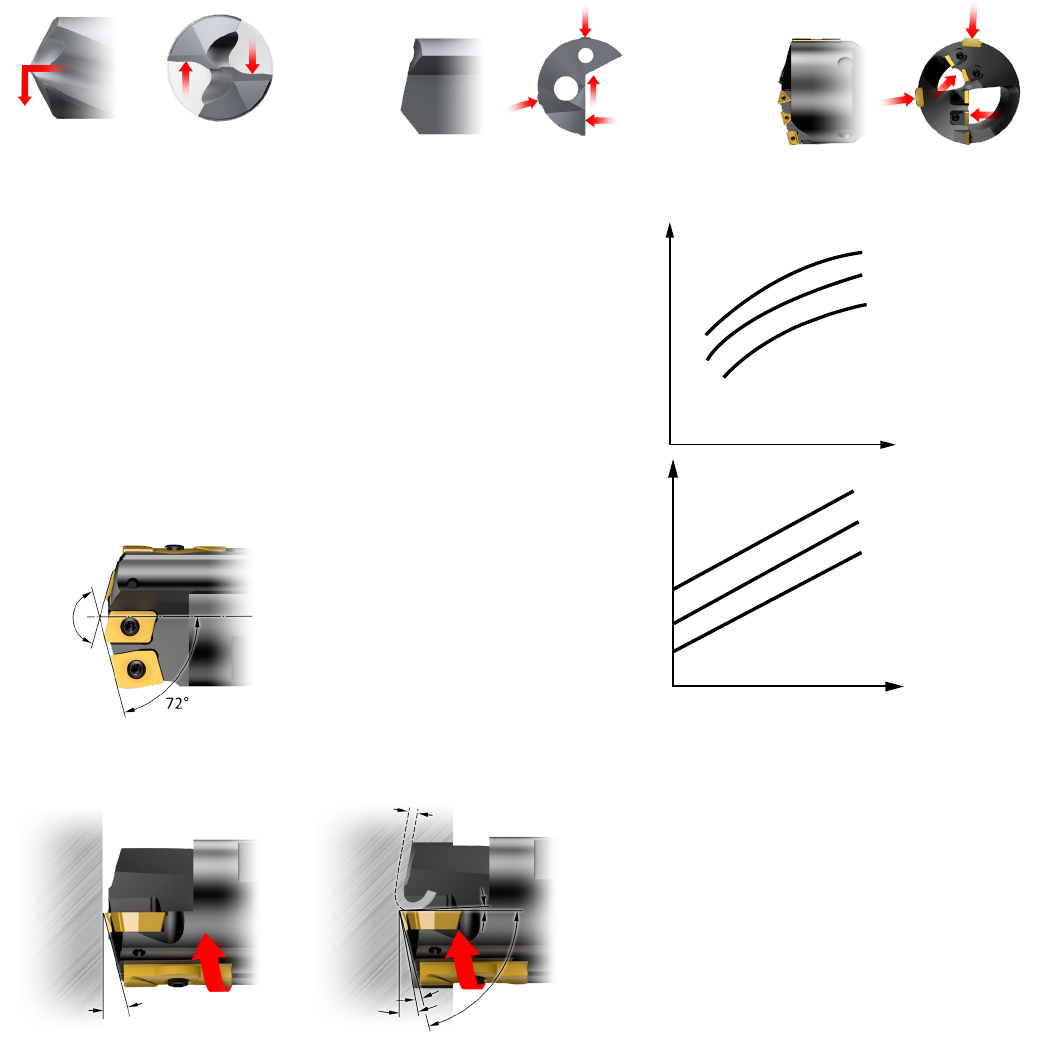 72°