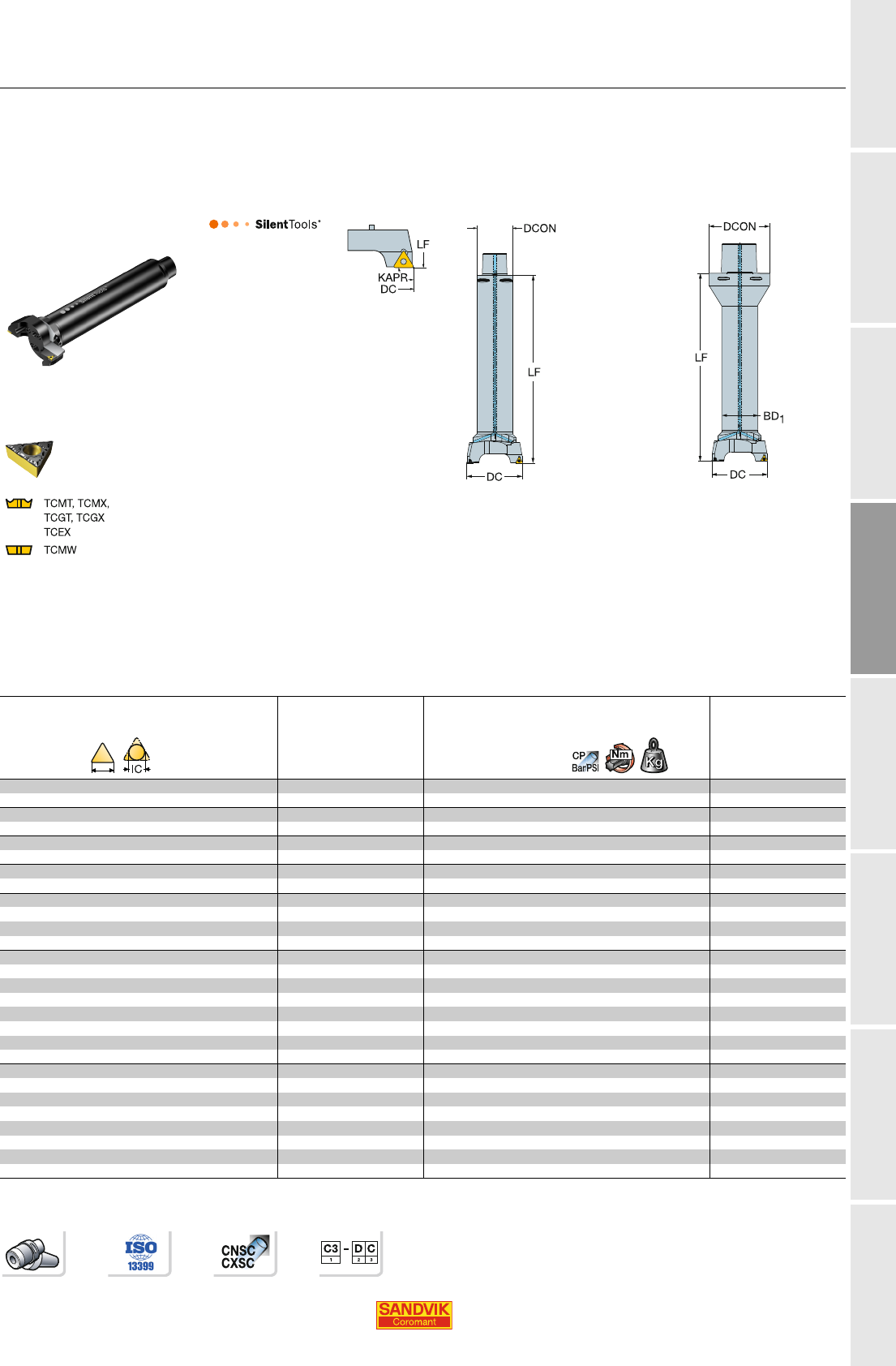 SilentTools®

LF
KAPR
DC

DCON
LF
DC

DCON
LF
BD1
DC

TCMT, TCMX, TCGT, TCGX TCEX
TCMW

IC

CP BarPSI Nm Kg

ISO 13399

CNSC CXSC

C3 - D C
1 2 3

SANDVIK Coromant