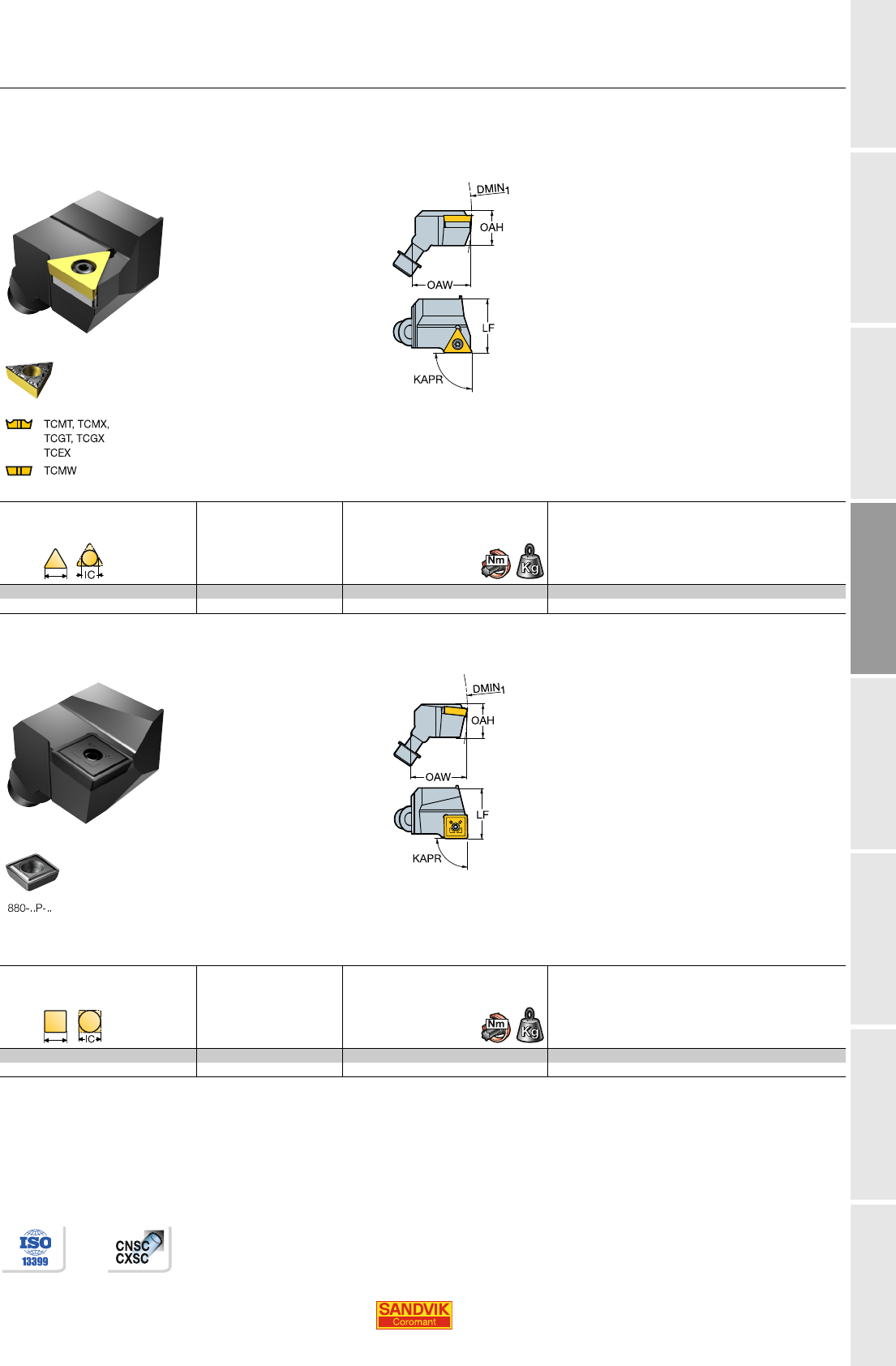 DMIN$_1$

OAH

OAW

LF

KAPR

TCMT, TCMX,
TCGT, TCGX
TCEX

TCMW

IC

Nm

Kg

DMIN$_1$

OAH

OAW

LF

KAPR

880-..P-..

IC

Nm

Kg

ISO
13399

CNSC
CXSC

SANDVIK
Coromant