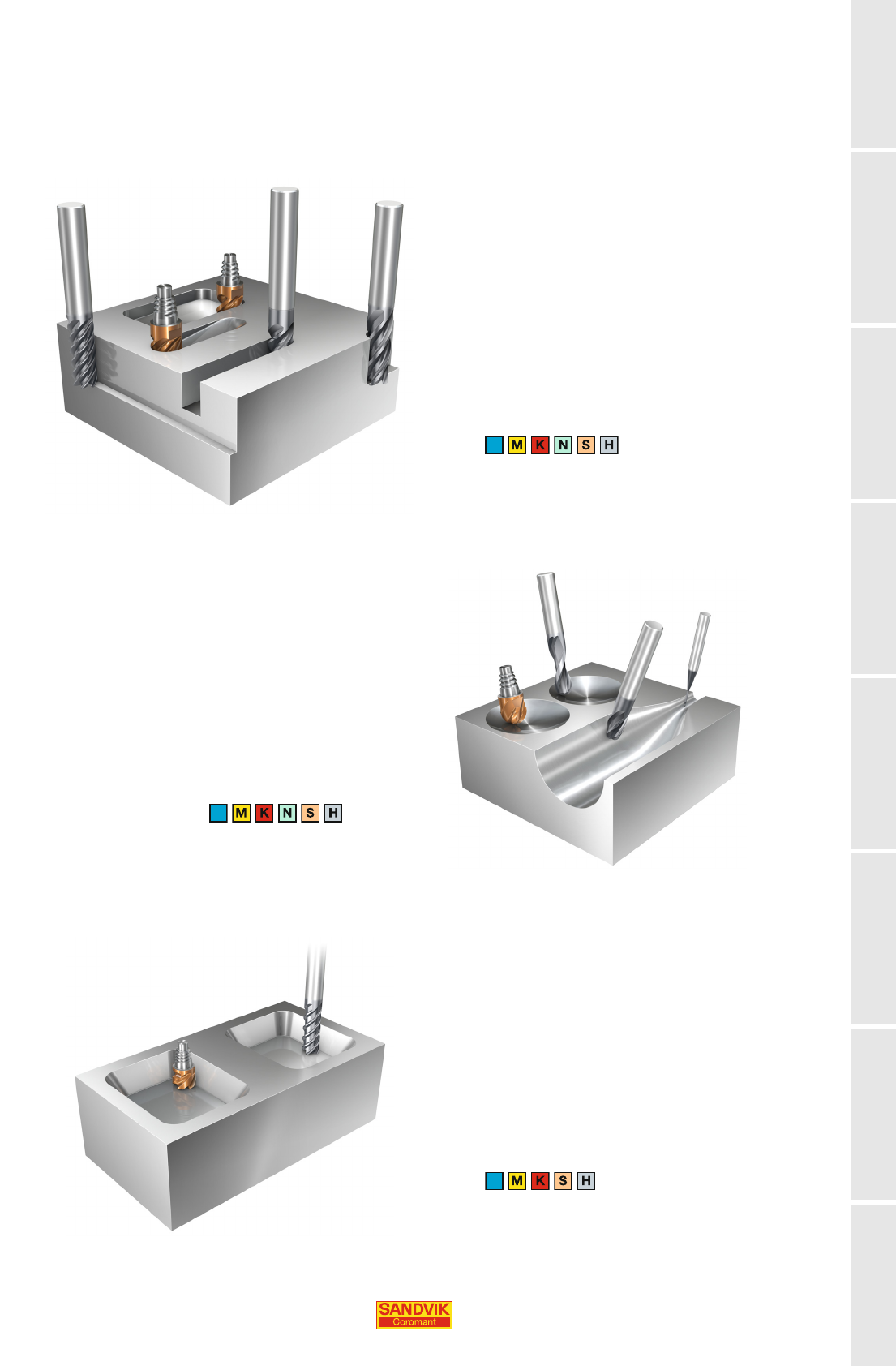 M K N S H

M K N S H

M K S H

SANDVIK
Coromant