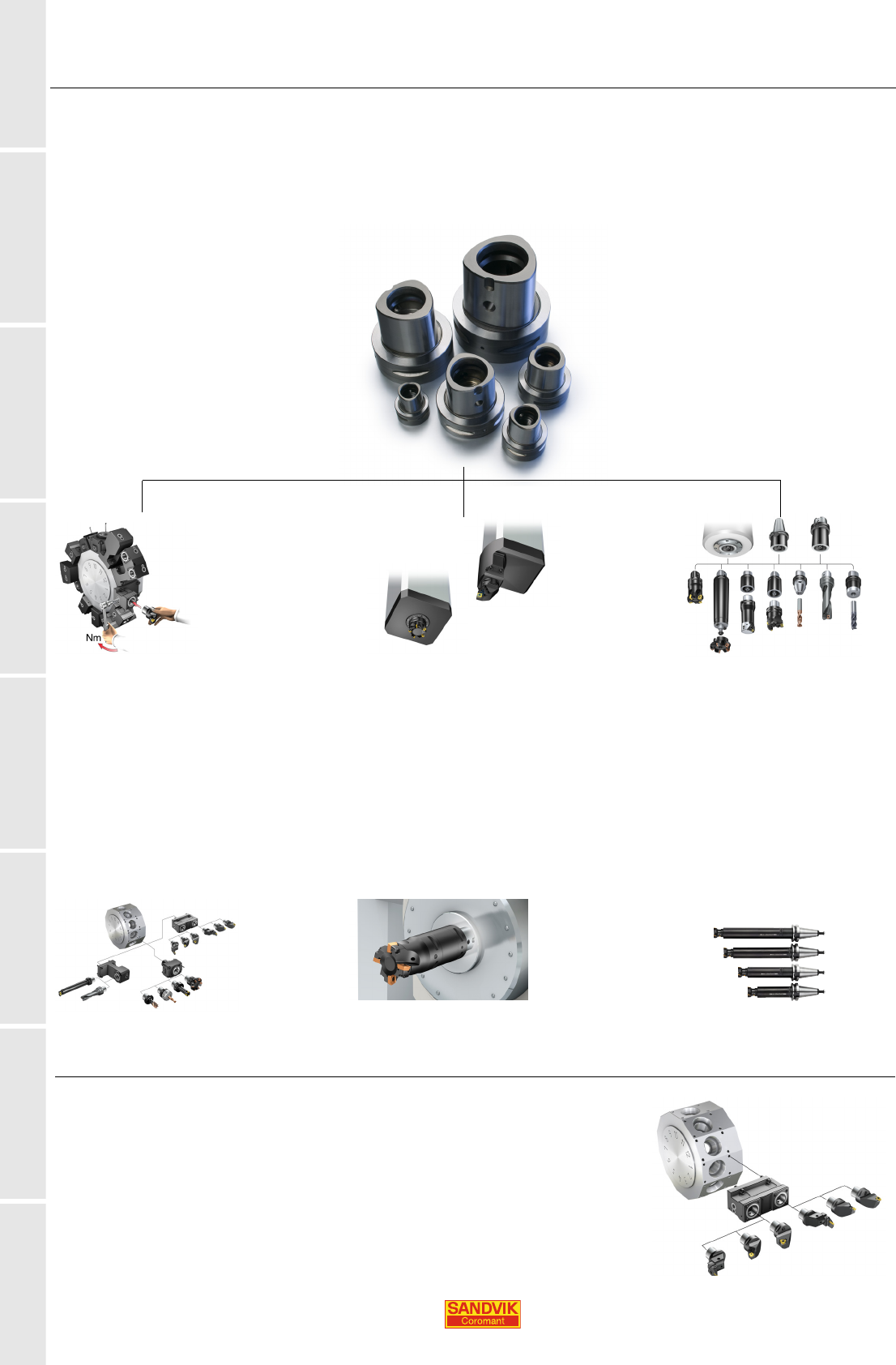 Nm

SANDVIK
Coromant