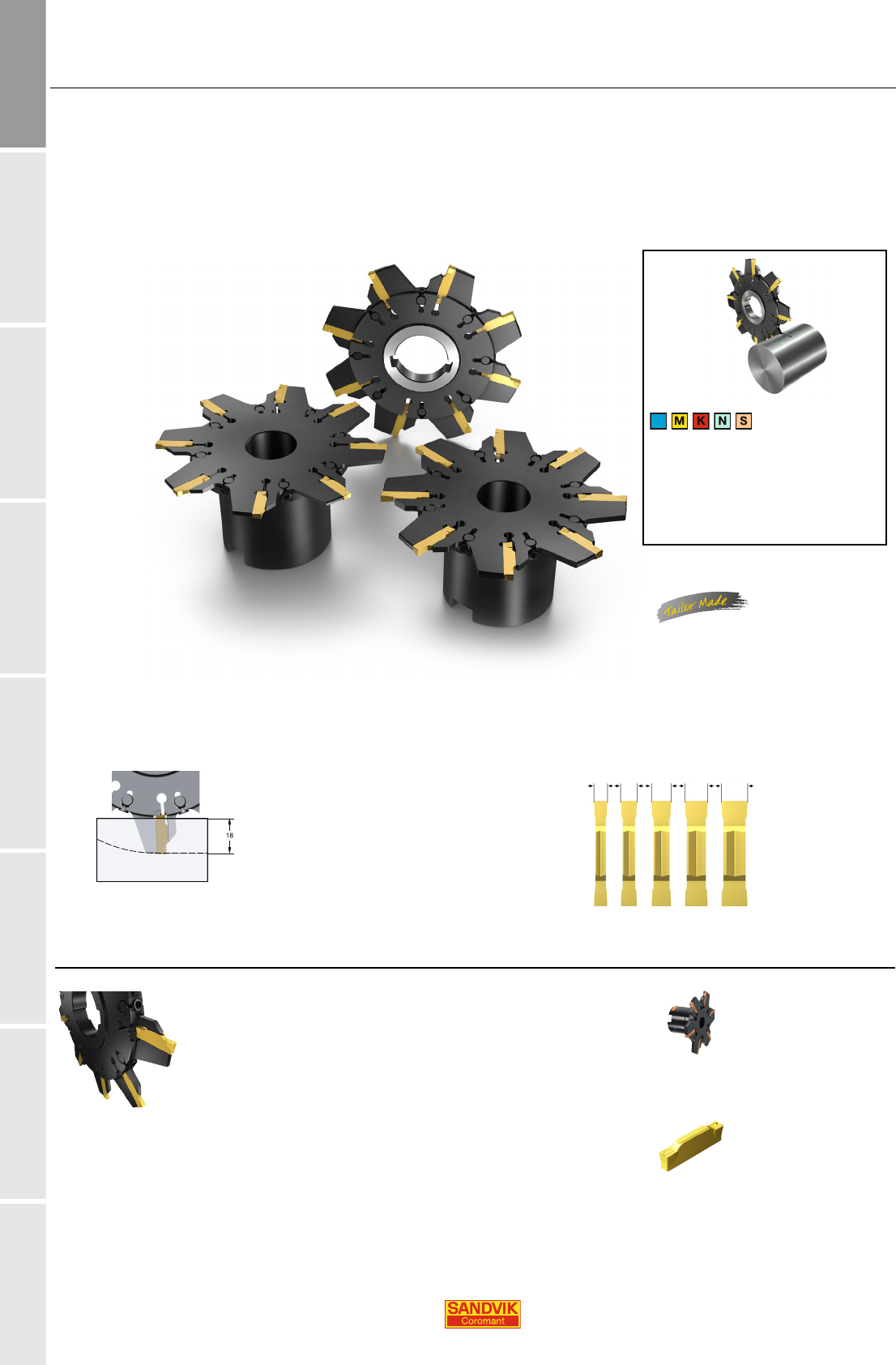 M K N S

Tailor Made

18

SANDVIK
Coromant