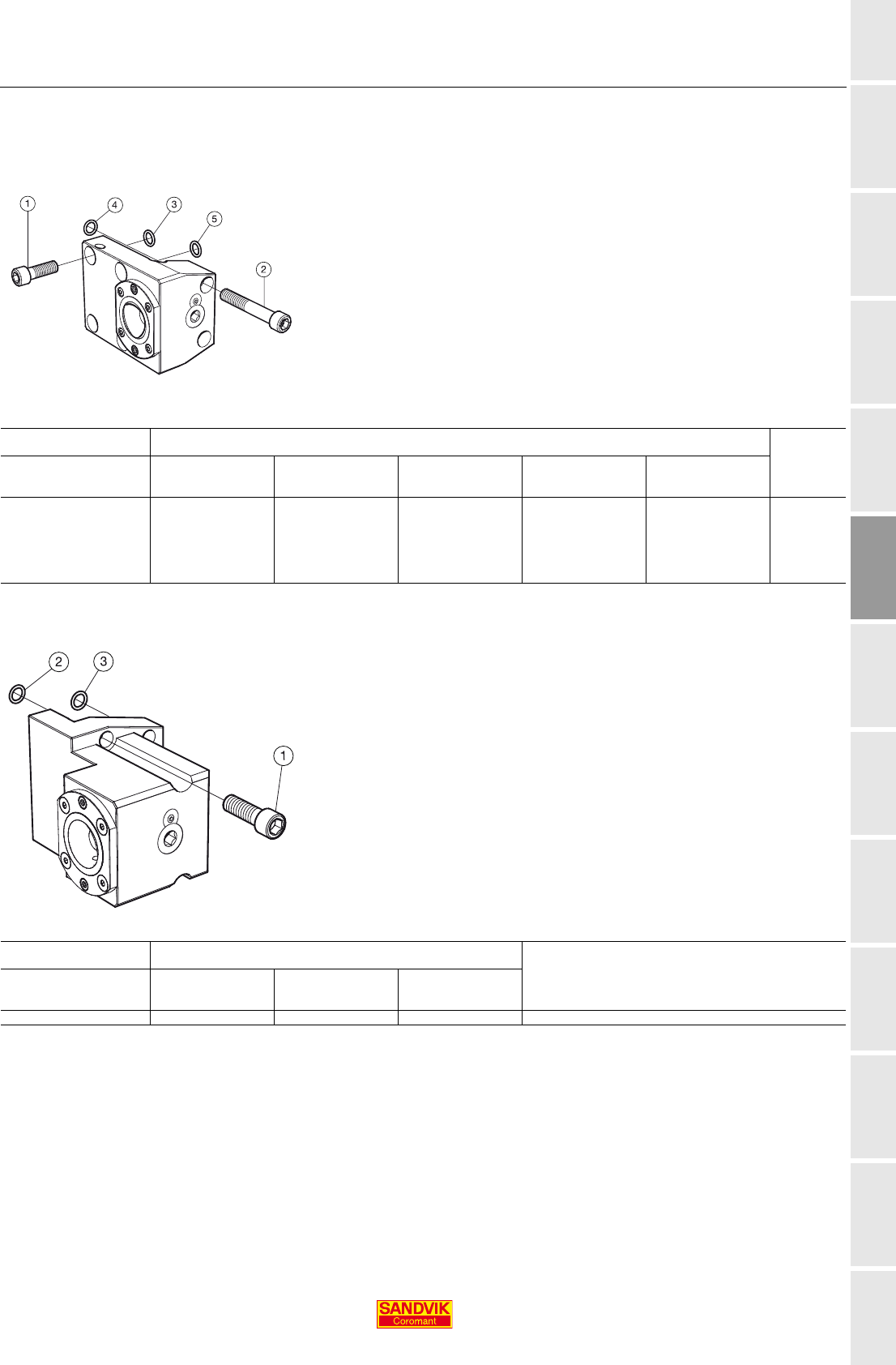 1

4

3

5

2

2

3

1

SANDVIK
Coromant