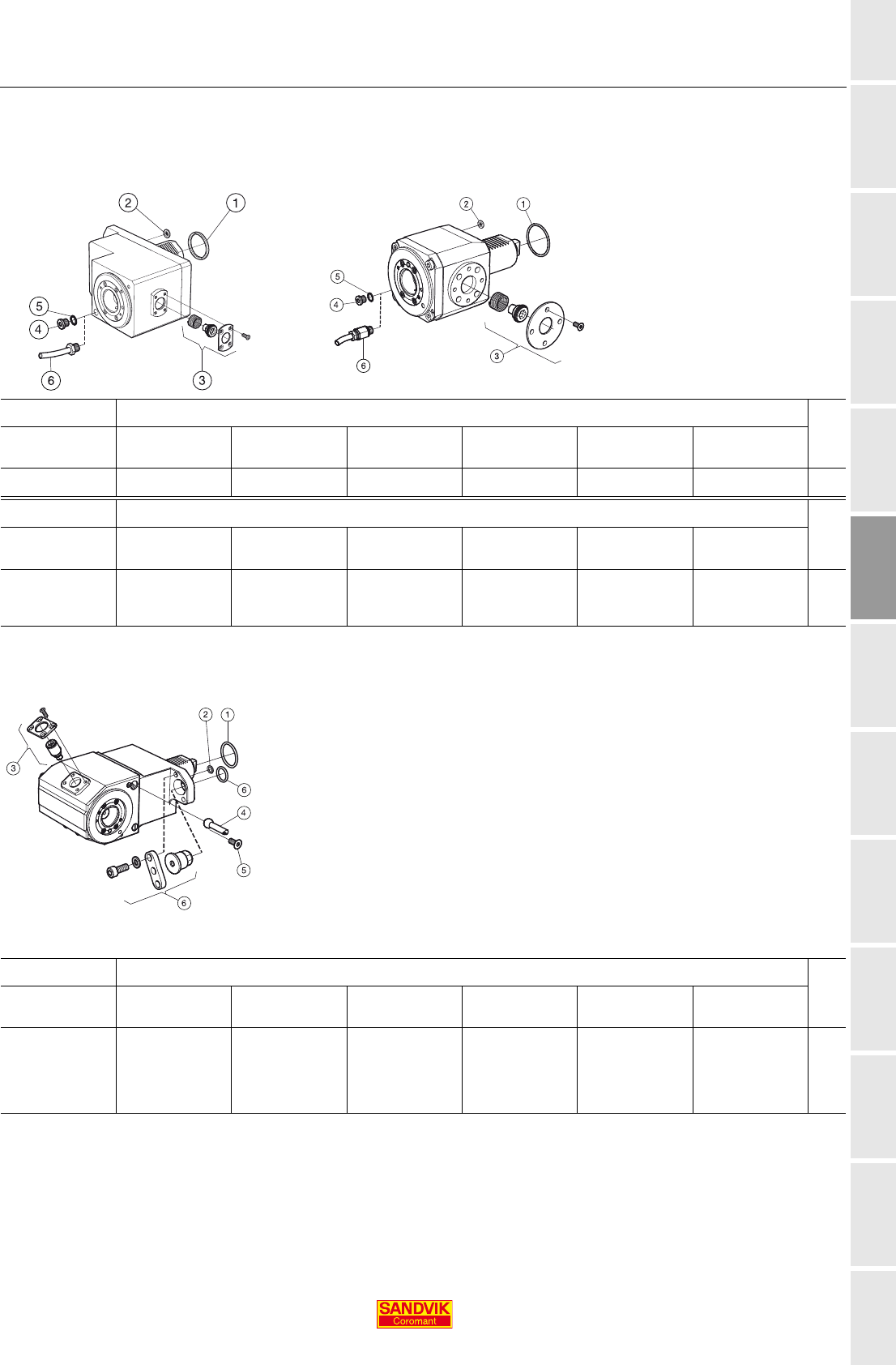 2
1
5
4
6
3

2
1
5
4
6
3

3
2
1
6
4
5
6

SANDVIK
Coromant