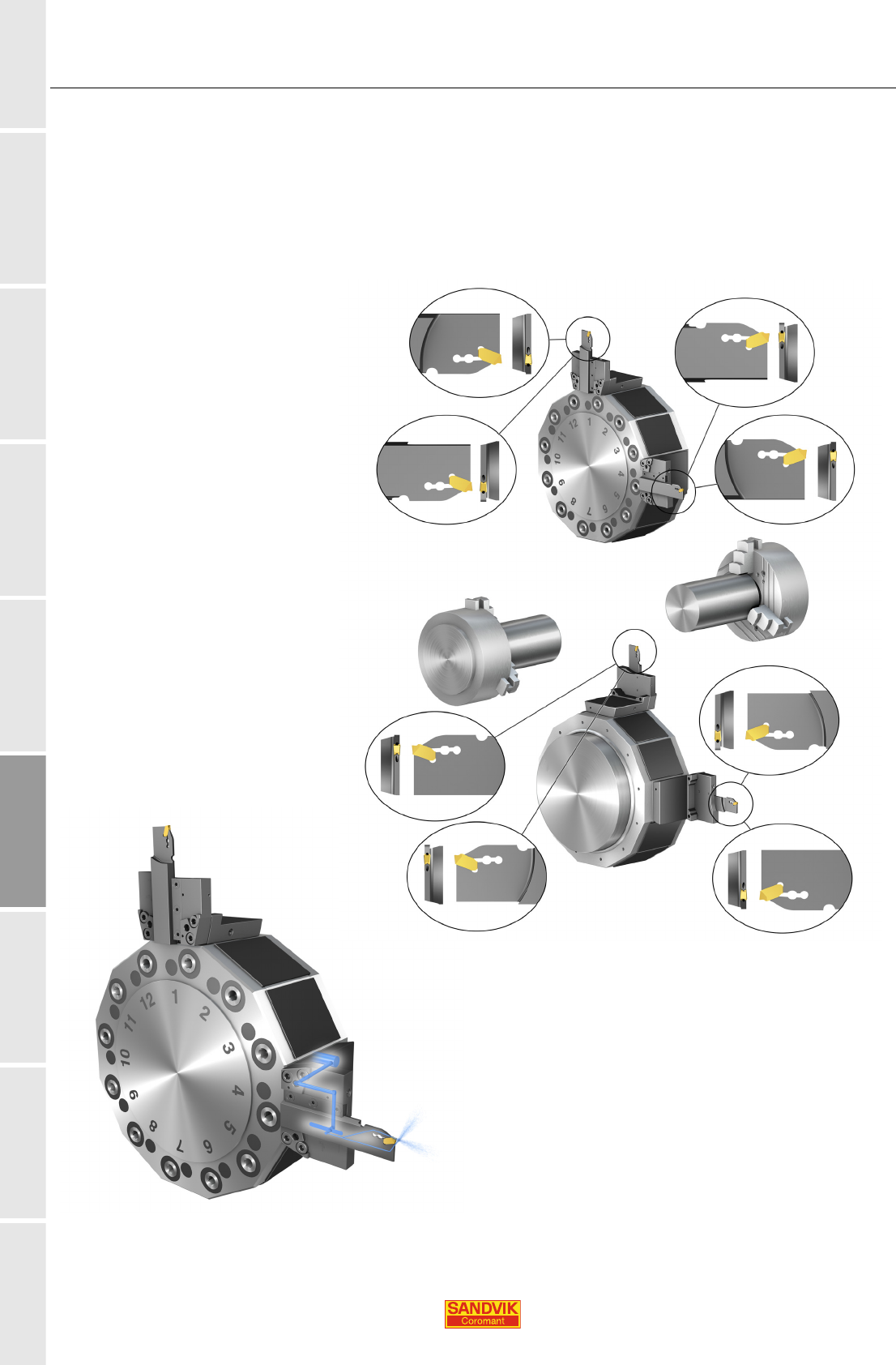 12
1
2
3
4
5
6
7
8
9
10
11

12
1
2
3
4
5
6
7
8
9
10
11

SANDVIK
Coromant