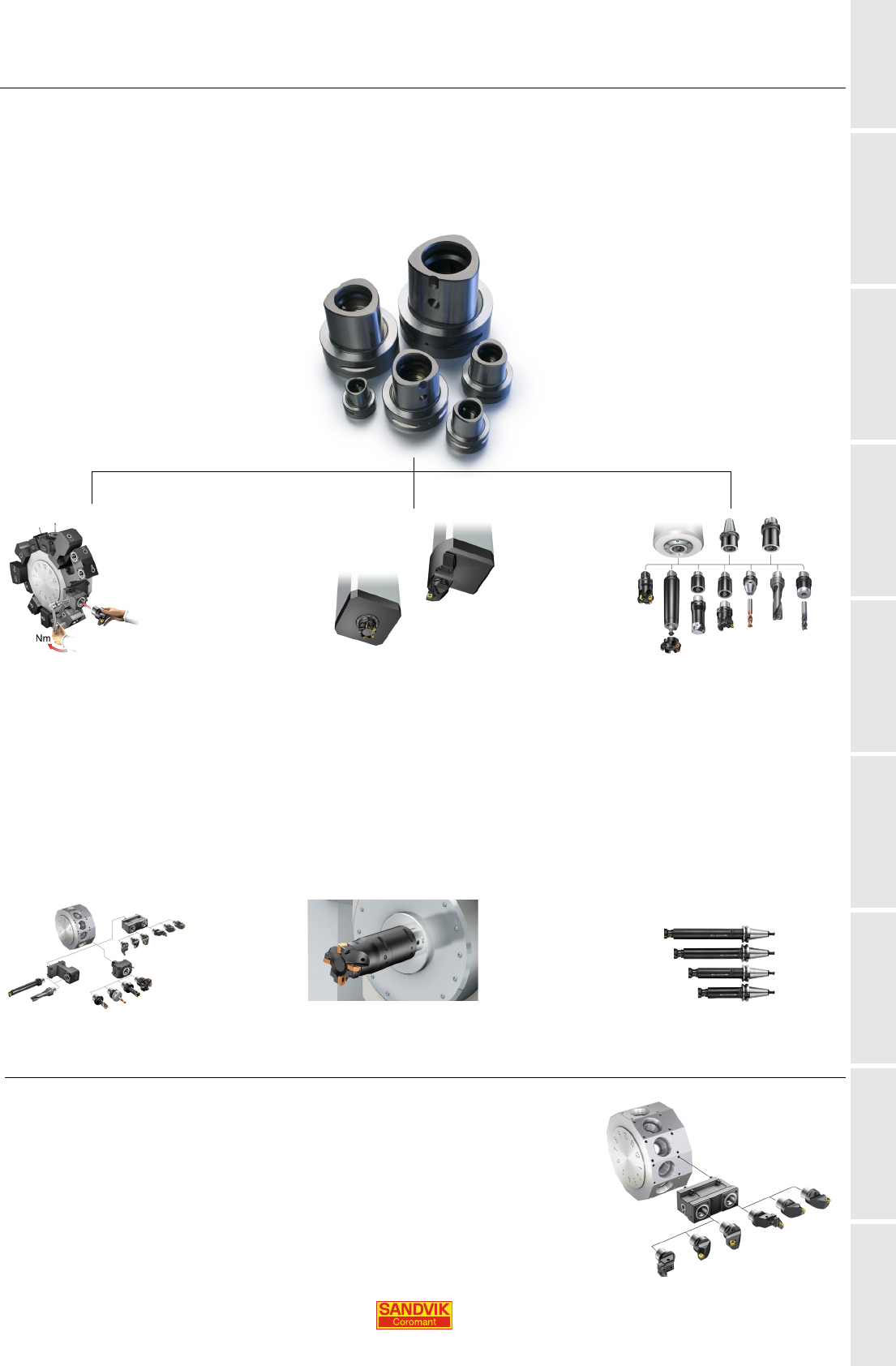 Nm

SANDVIK
Coromant