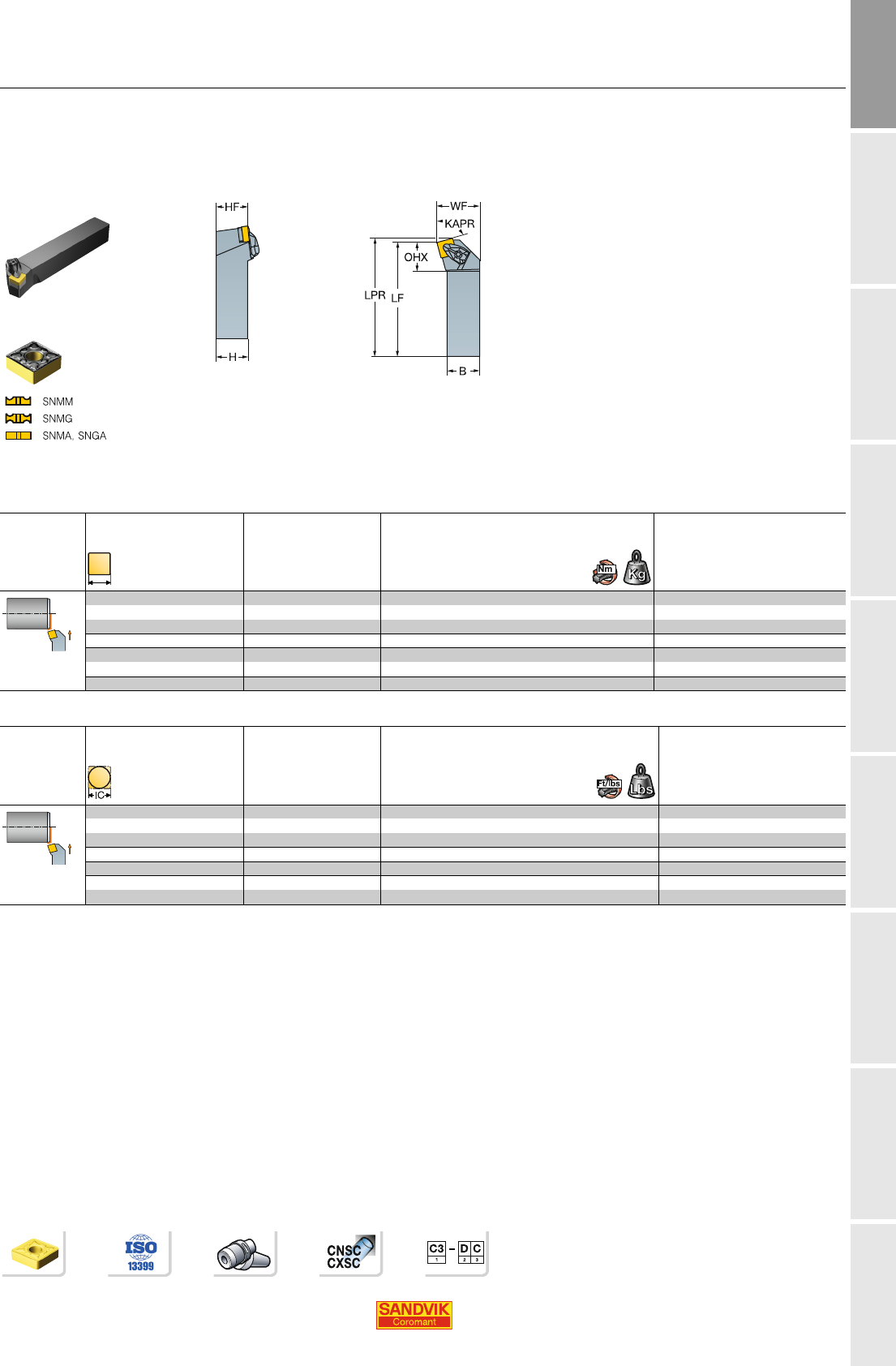 HF

H

WF

KAPR

OHX

LPR LF

B

SNMM

SNMG

SNMA, SNGA

Nm

Kg

IC

Ft/lbs

Lbs

ISO
13399

CNSC
CXSC

C3 – D C
1 2 3

SANDVIK
Coromant