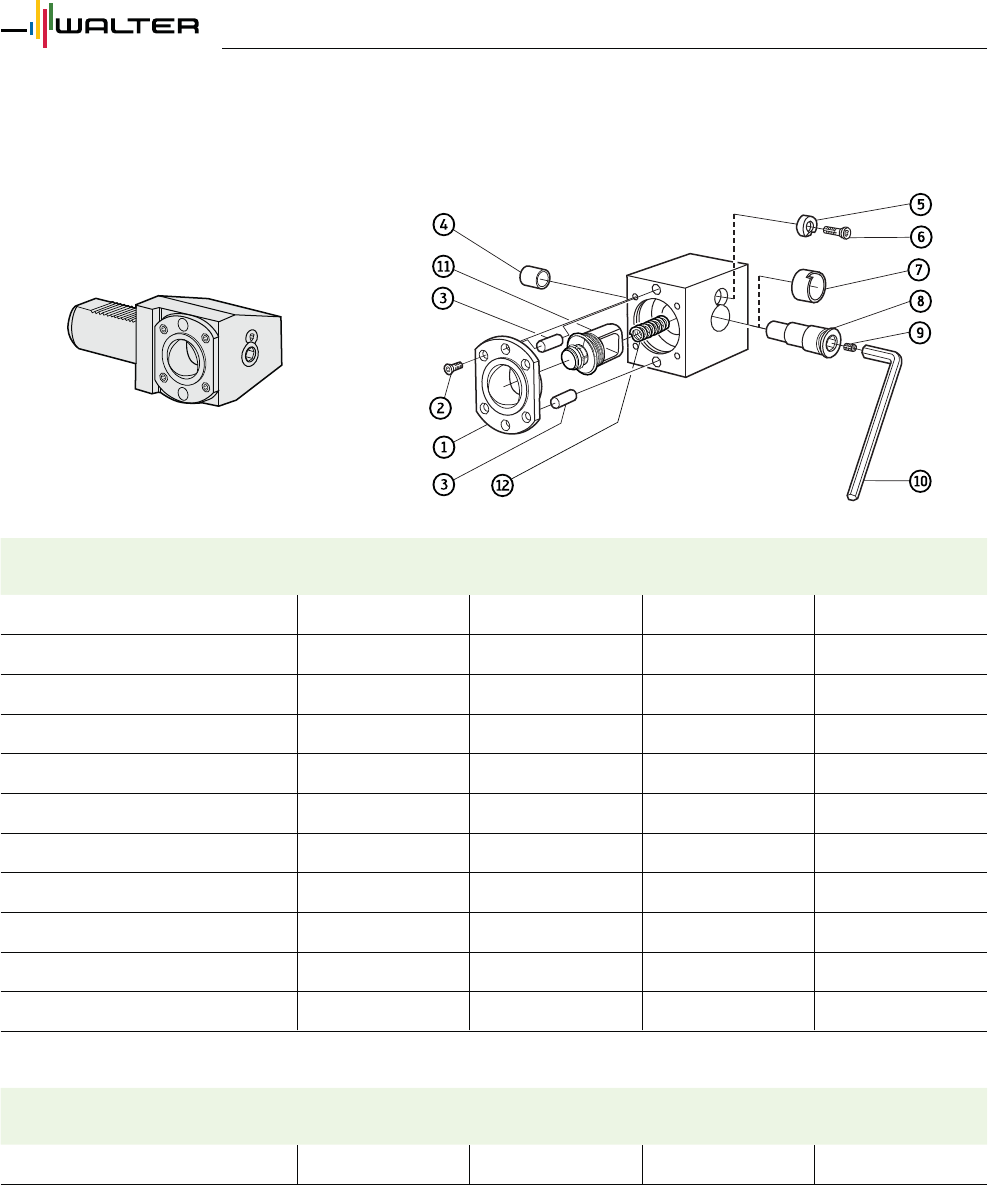 WALTER

4
11
3
2
1
3
12
5
6
7
8
9
10