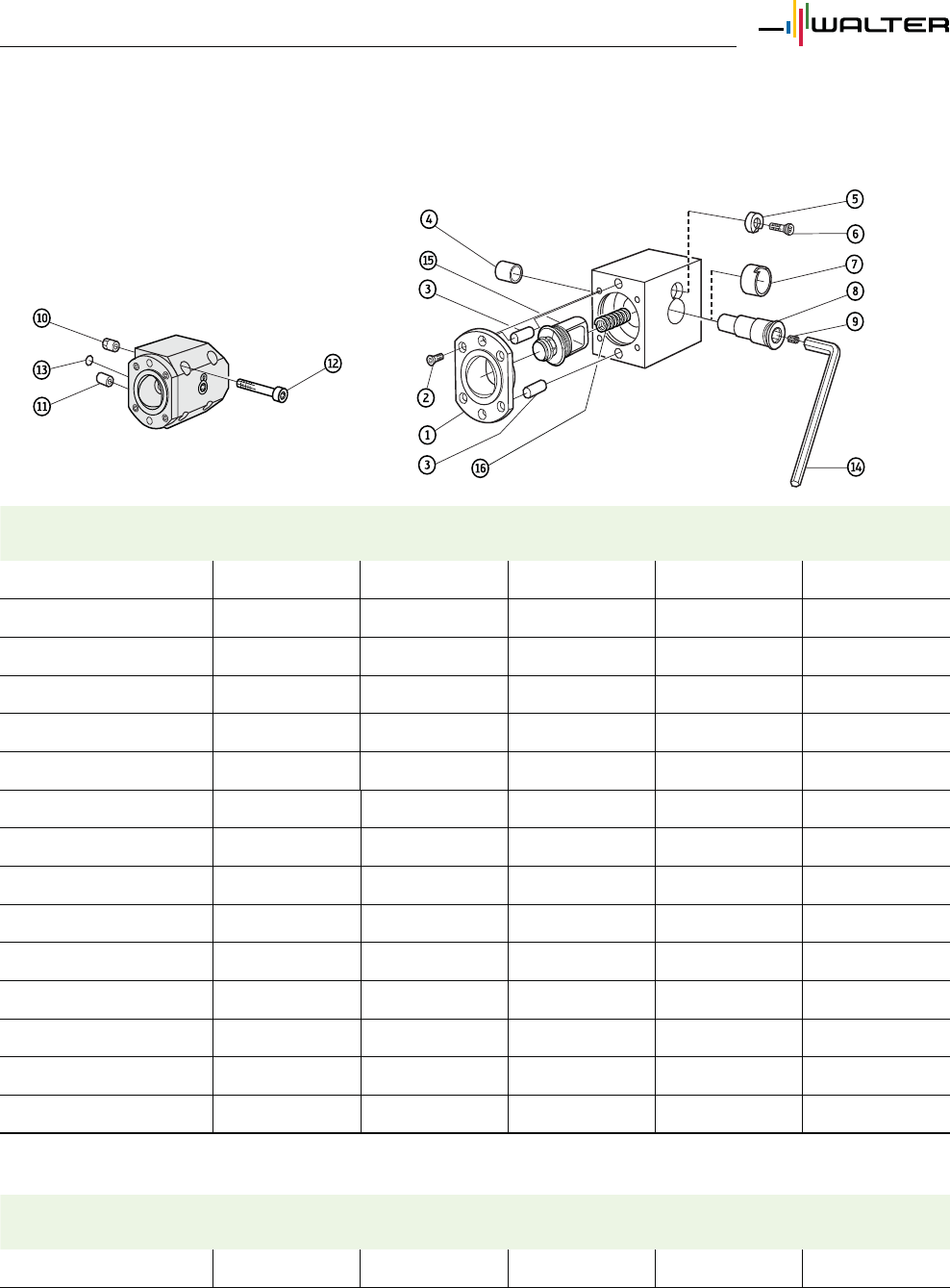 WALTER

10
13
11
12
4
15
3
2
1
3
16
5
6
7
8
9
14