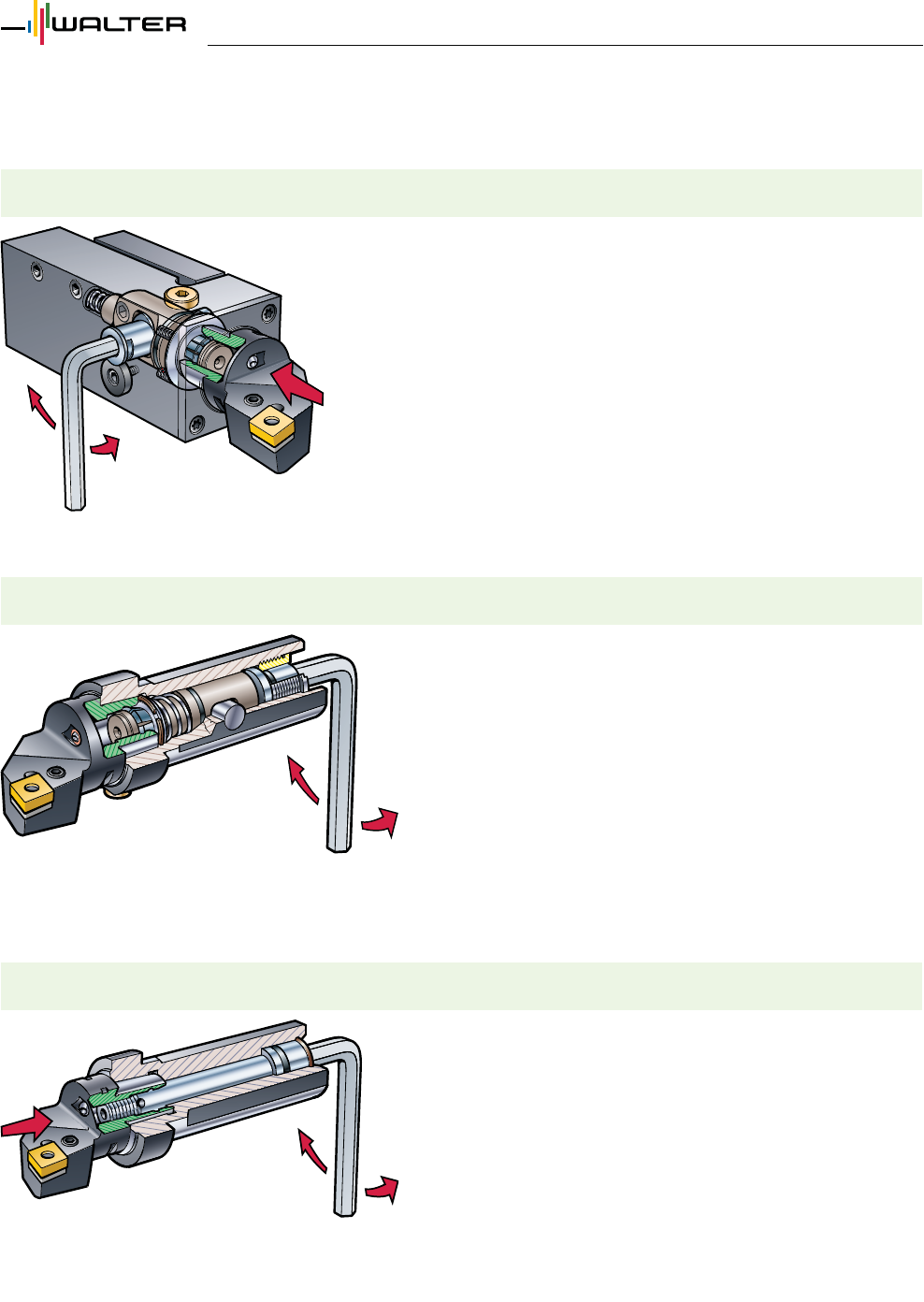 WALTER