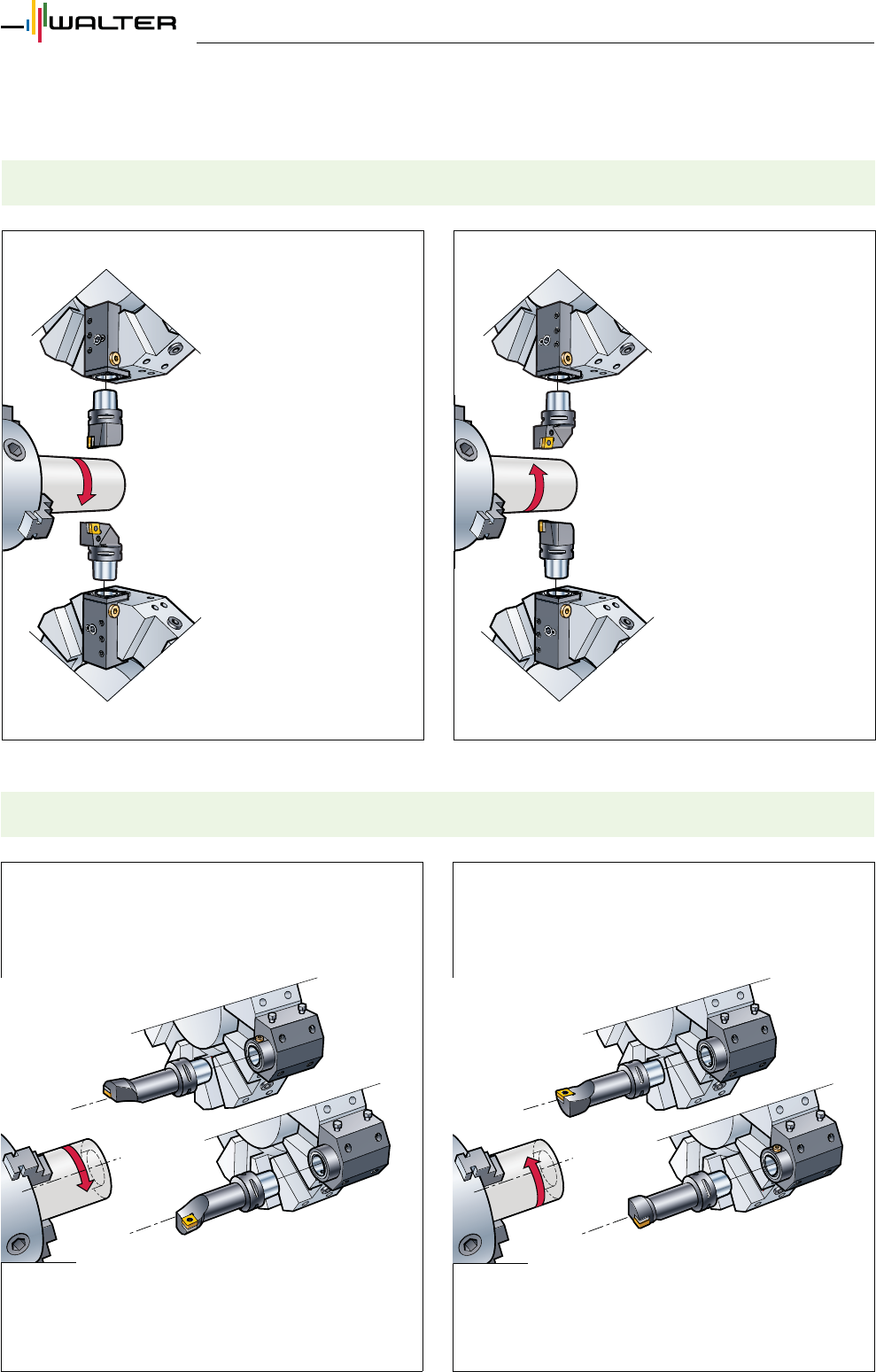 WALTER