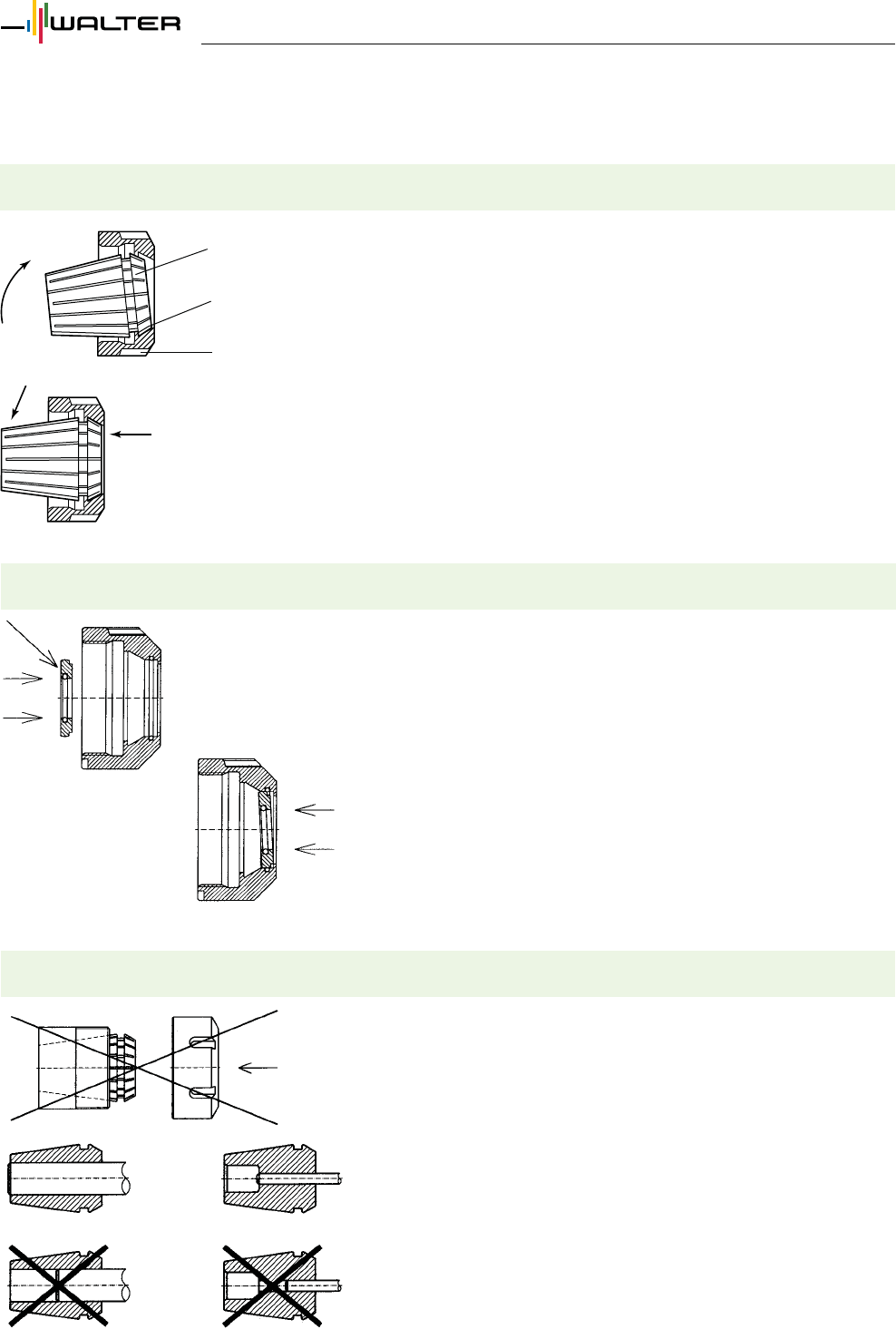 WALTER