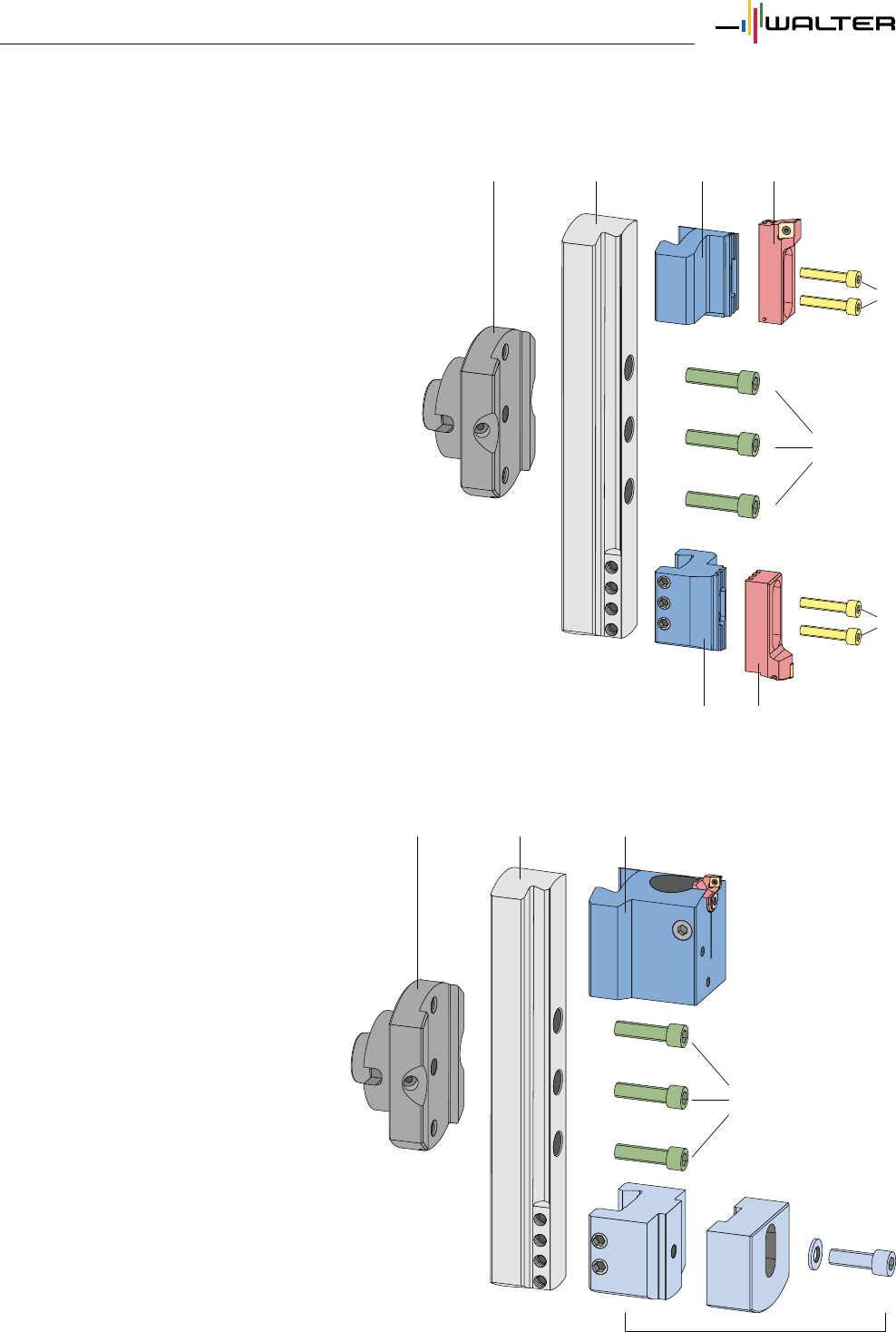 WALTER