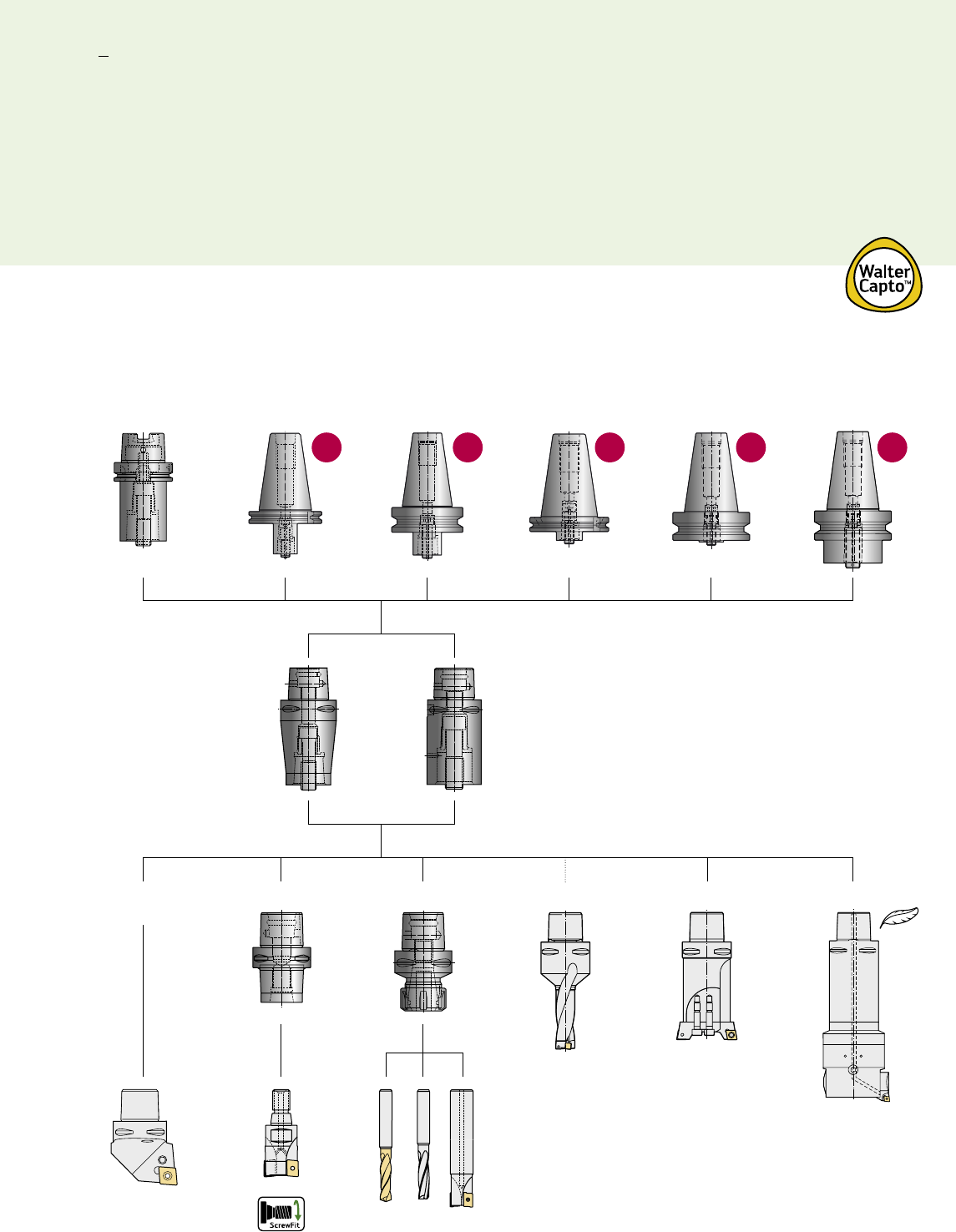 Walter Capto™

ScrewFit