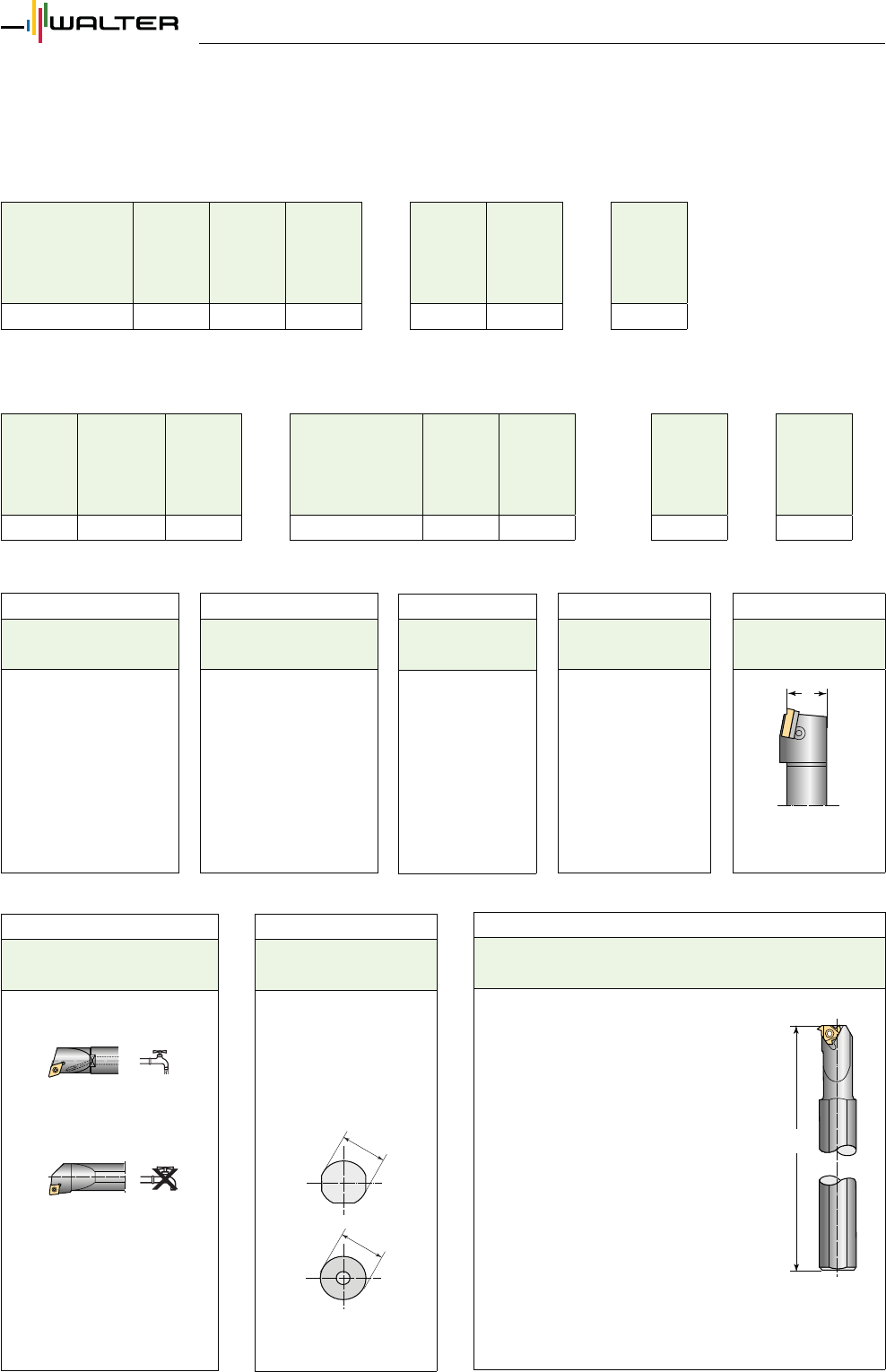 WALTER