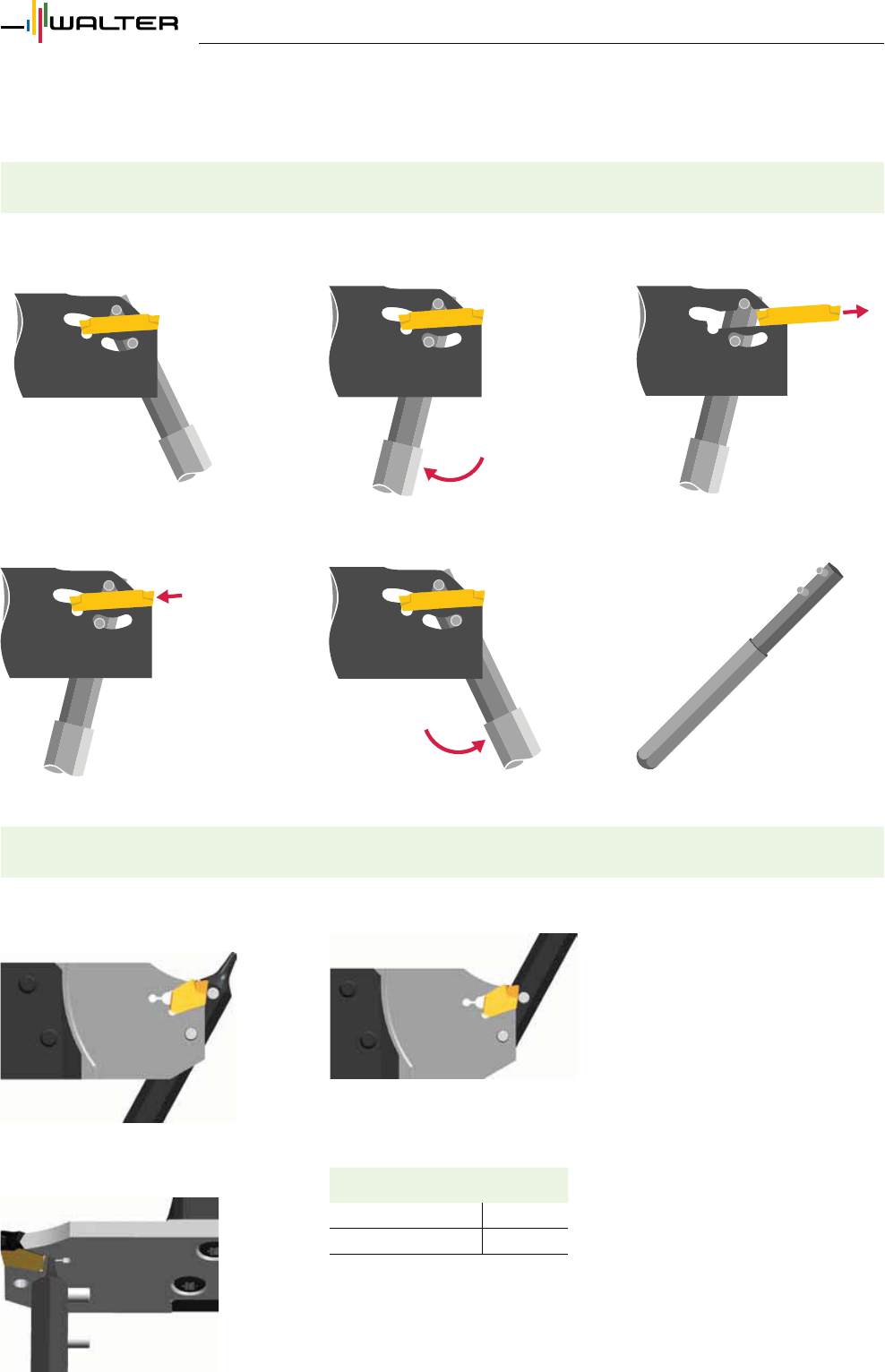 WALTER