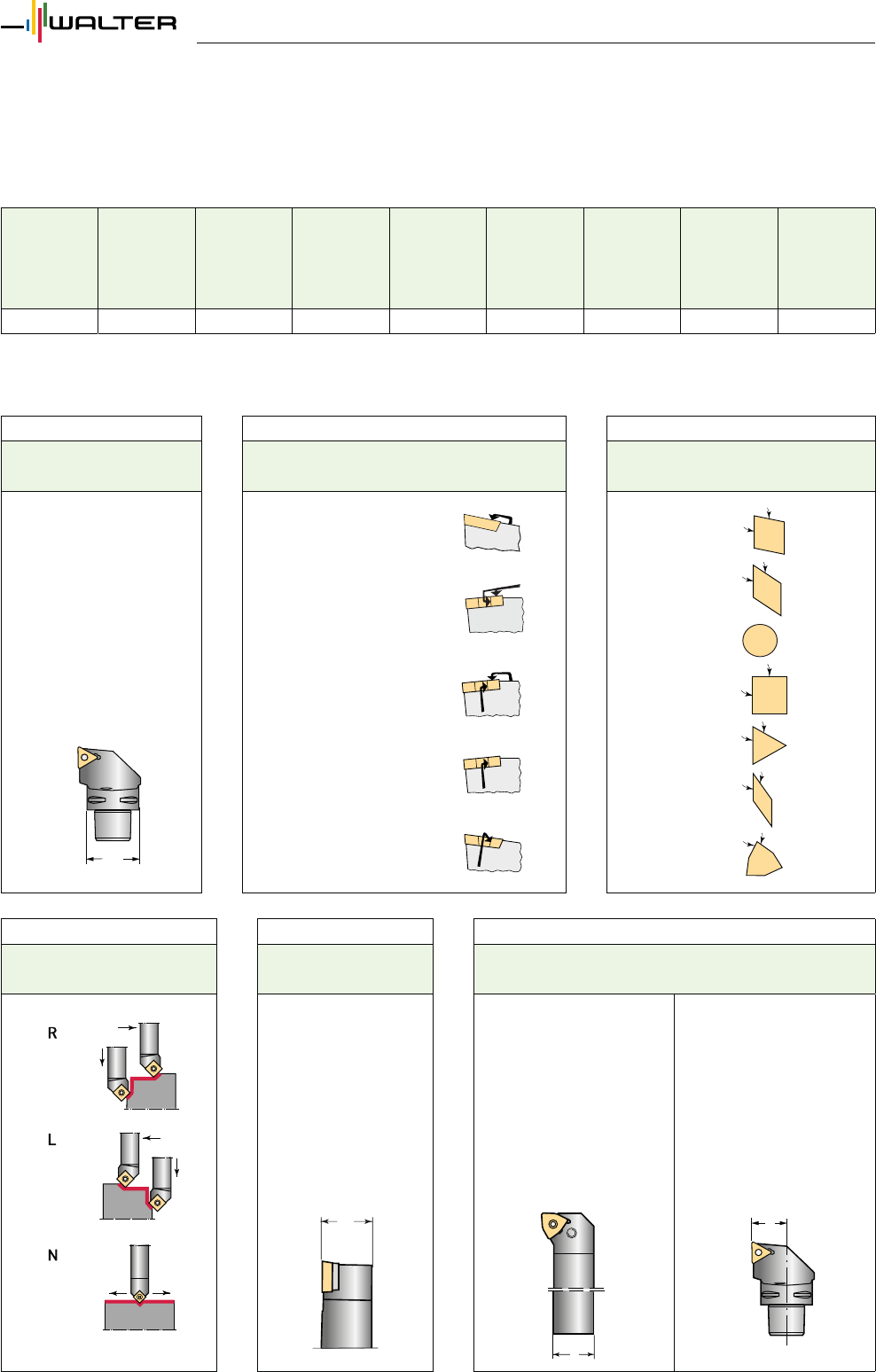 WALTER

R

L

N