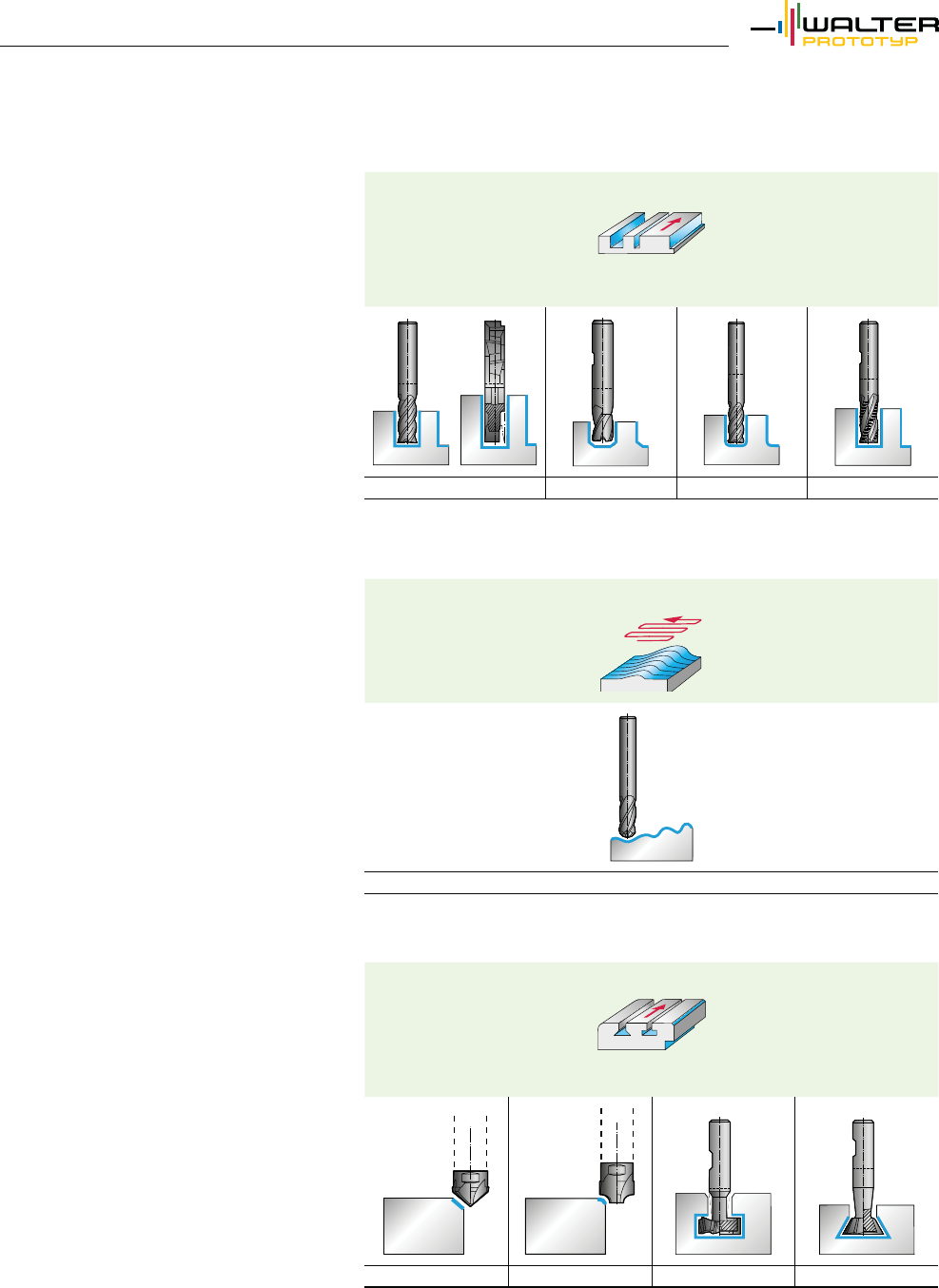 WALTER
PROTOTYP