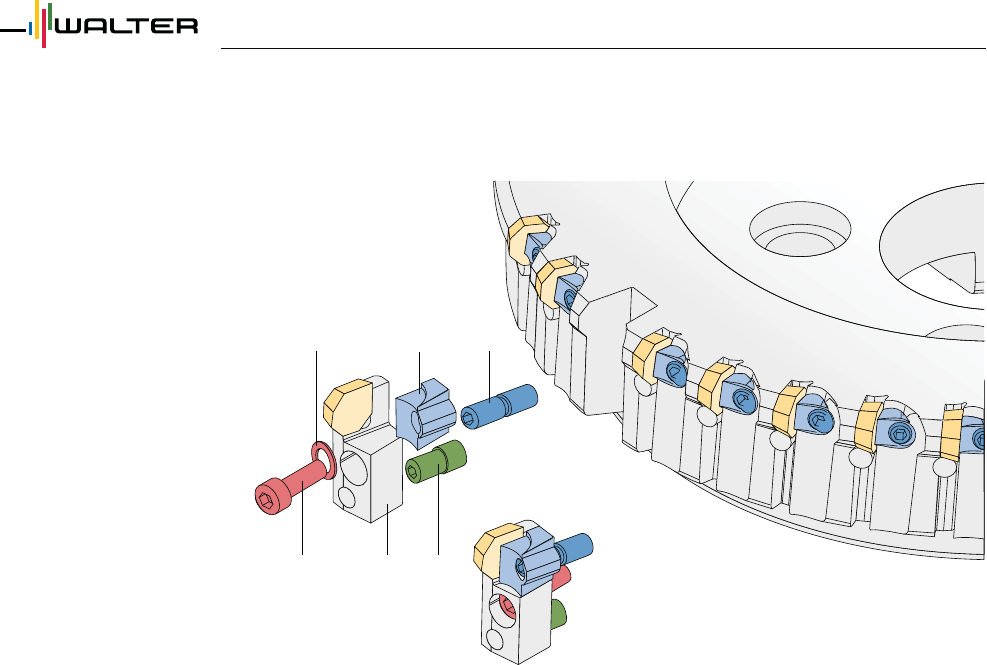 WALTER