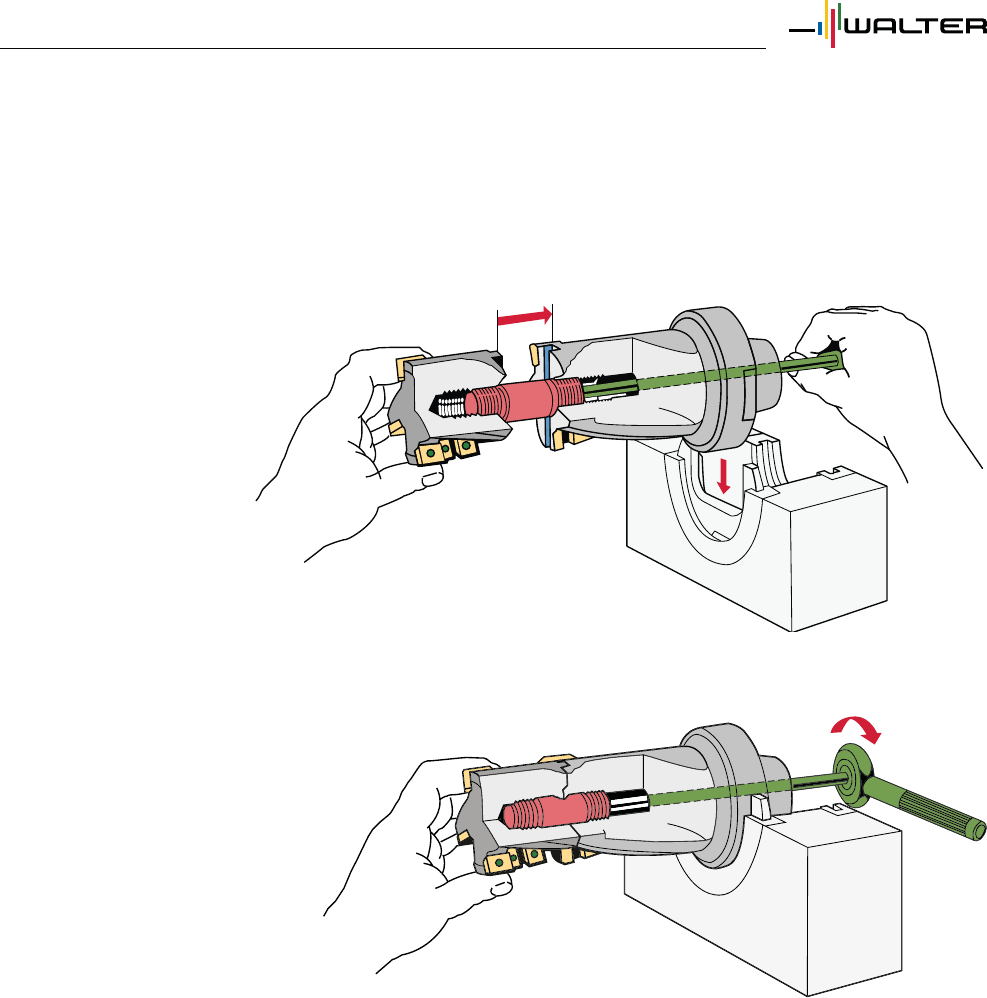 WALTER