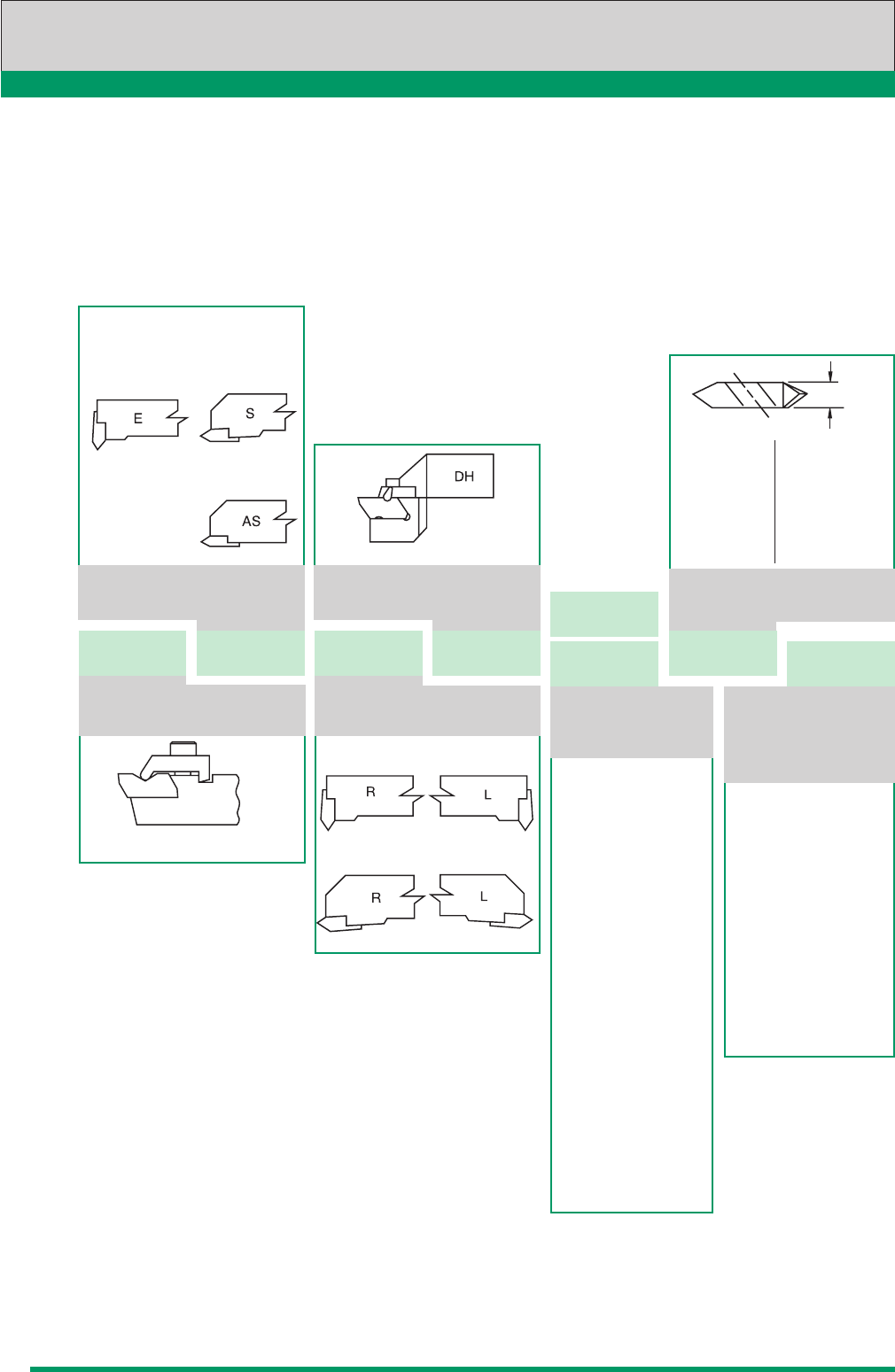 E
S
AS
DH
R
L
R
L