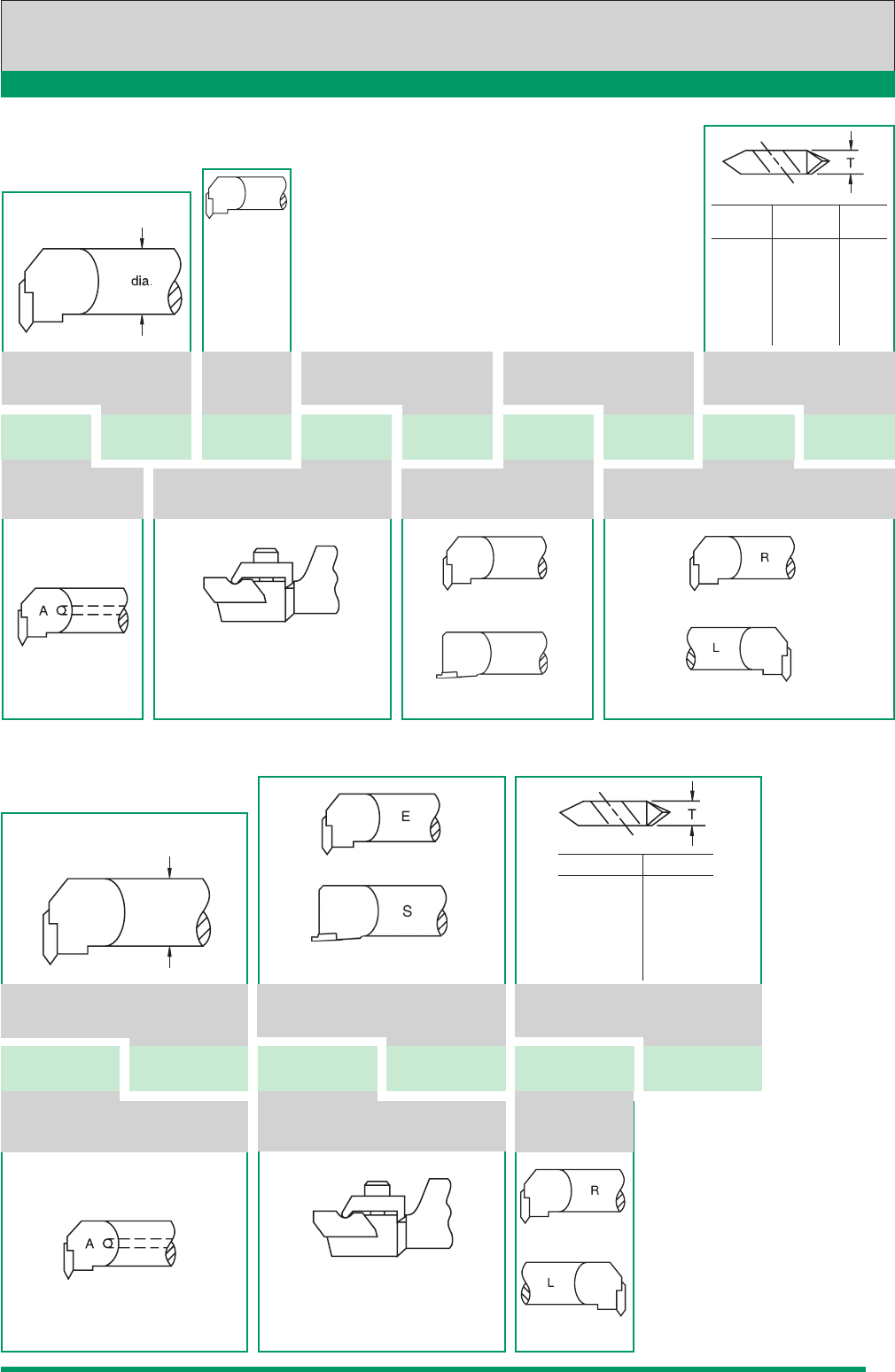 T

dia.

A

R

L

E

S

T

A

R

L