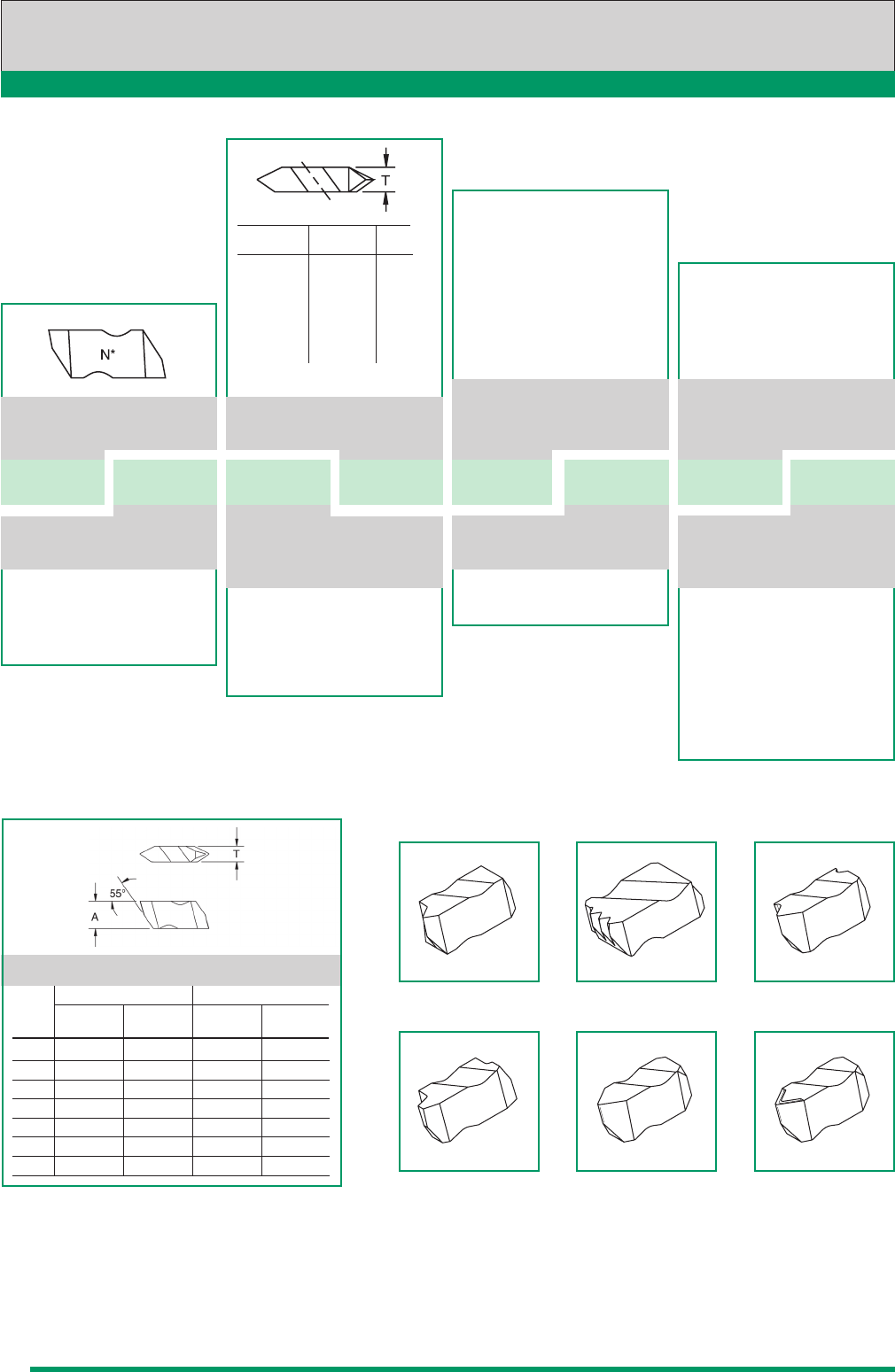 T

N*

T

55°

A