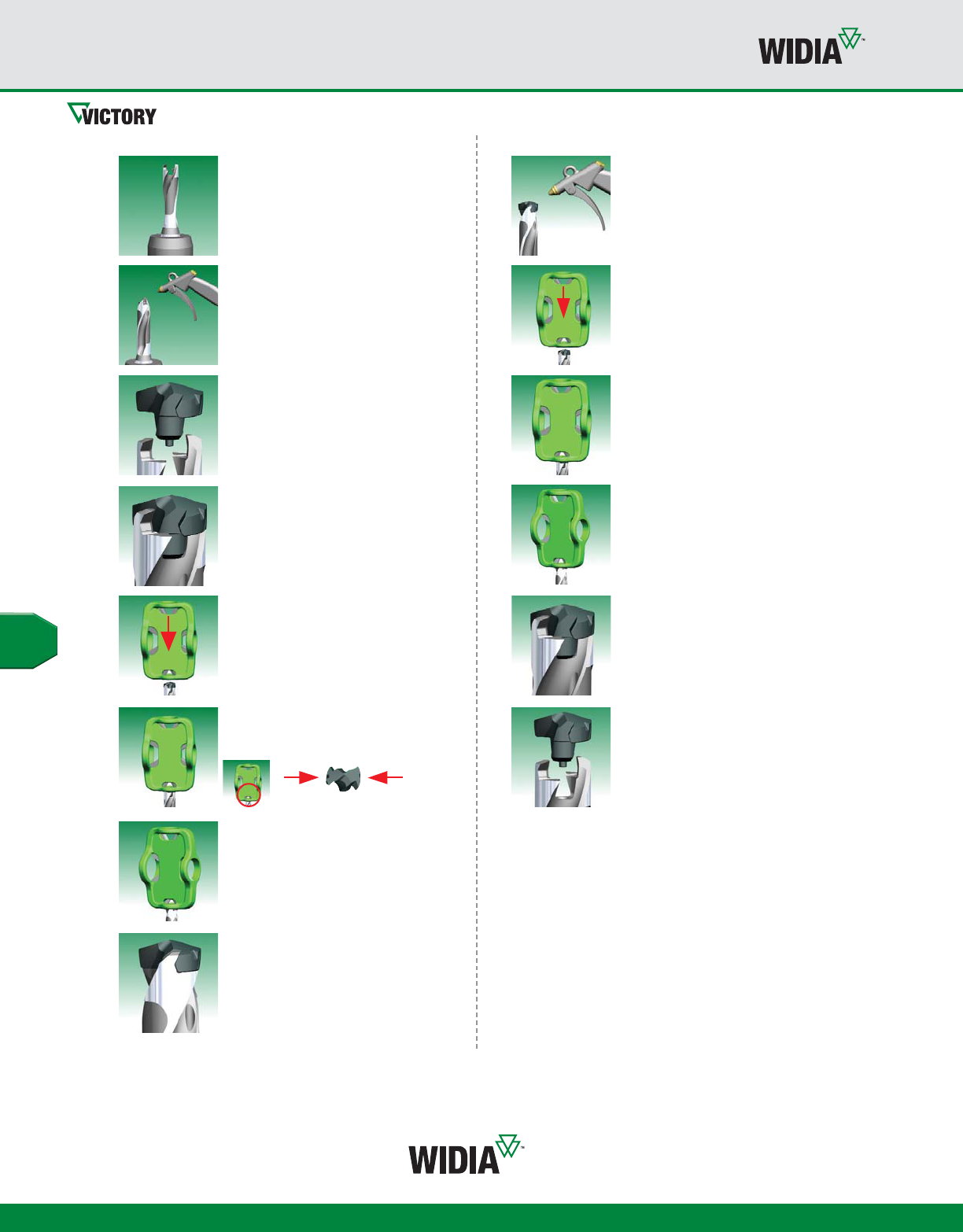 WIDIA™

VICTORY

WIDIA™