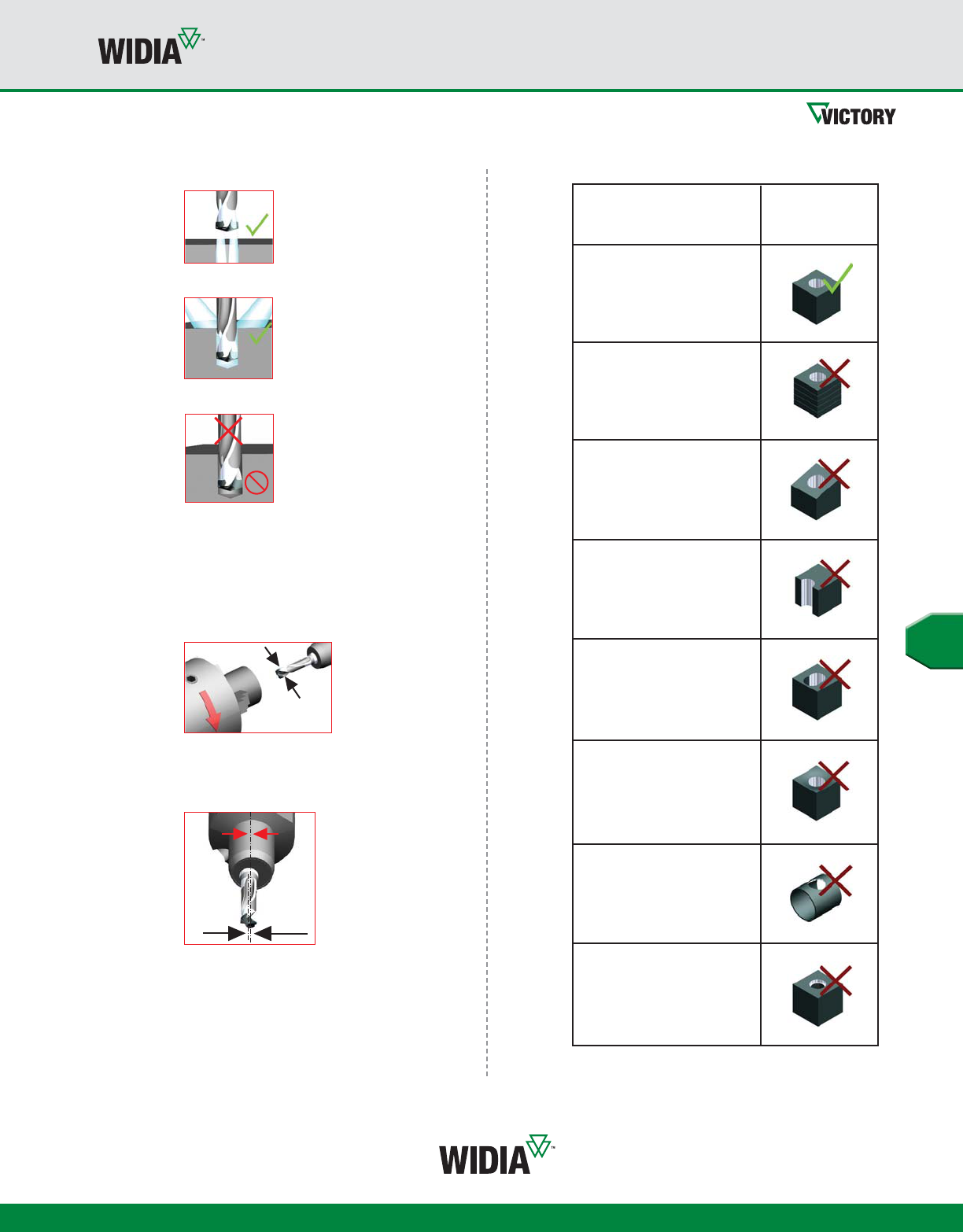 WIDIA™

VICTORY

WIDIA™