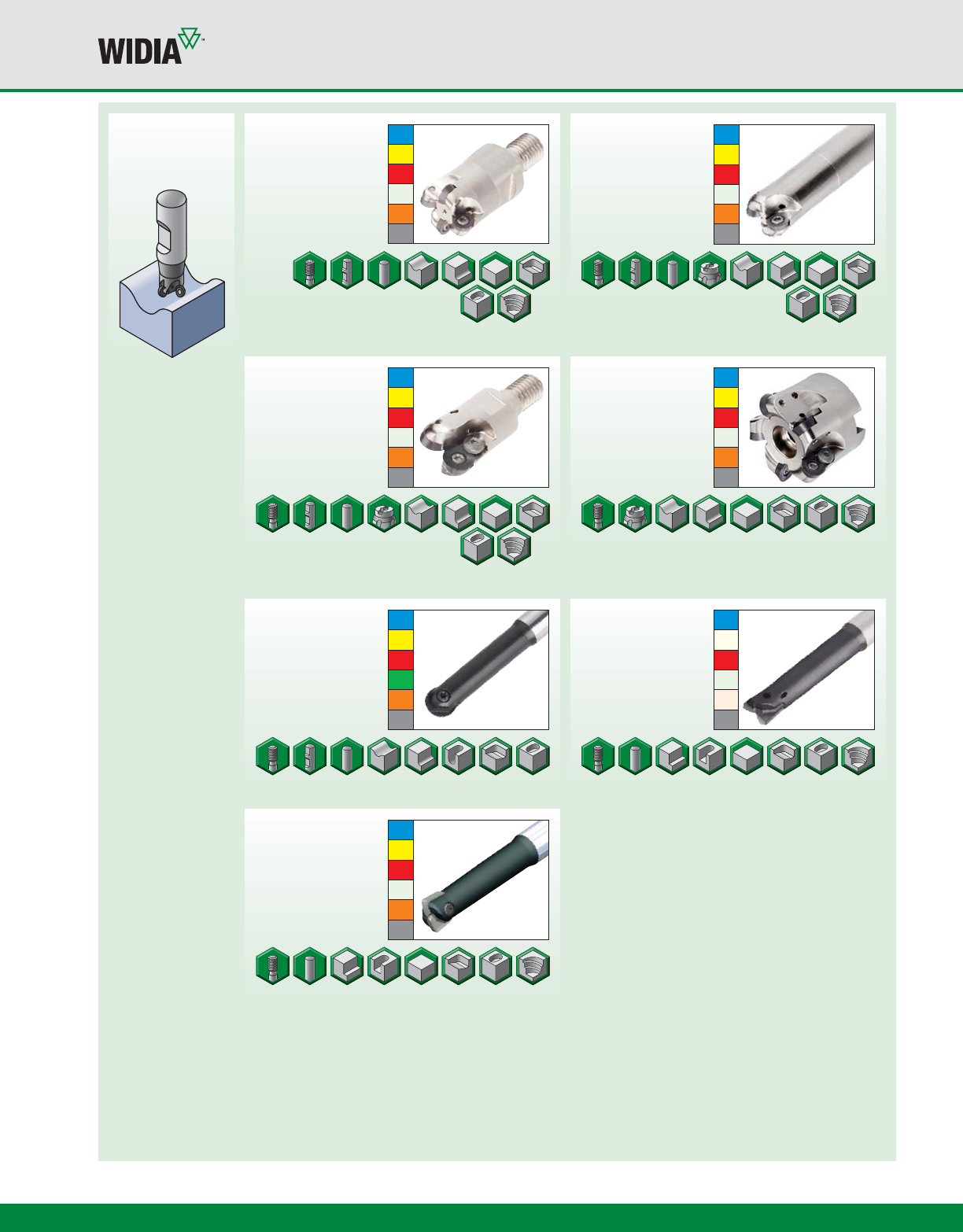 WIDIA™