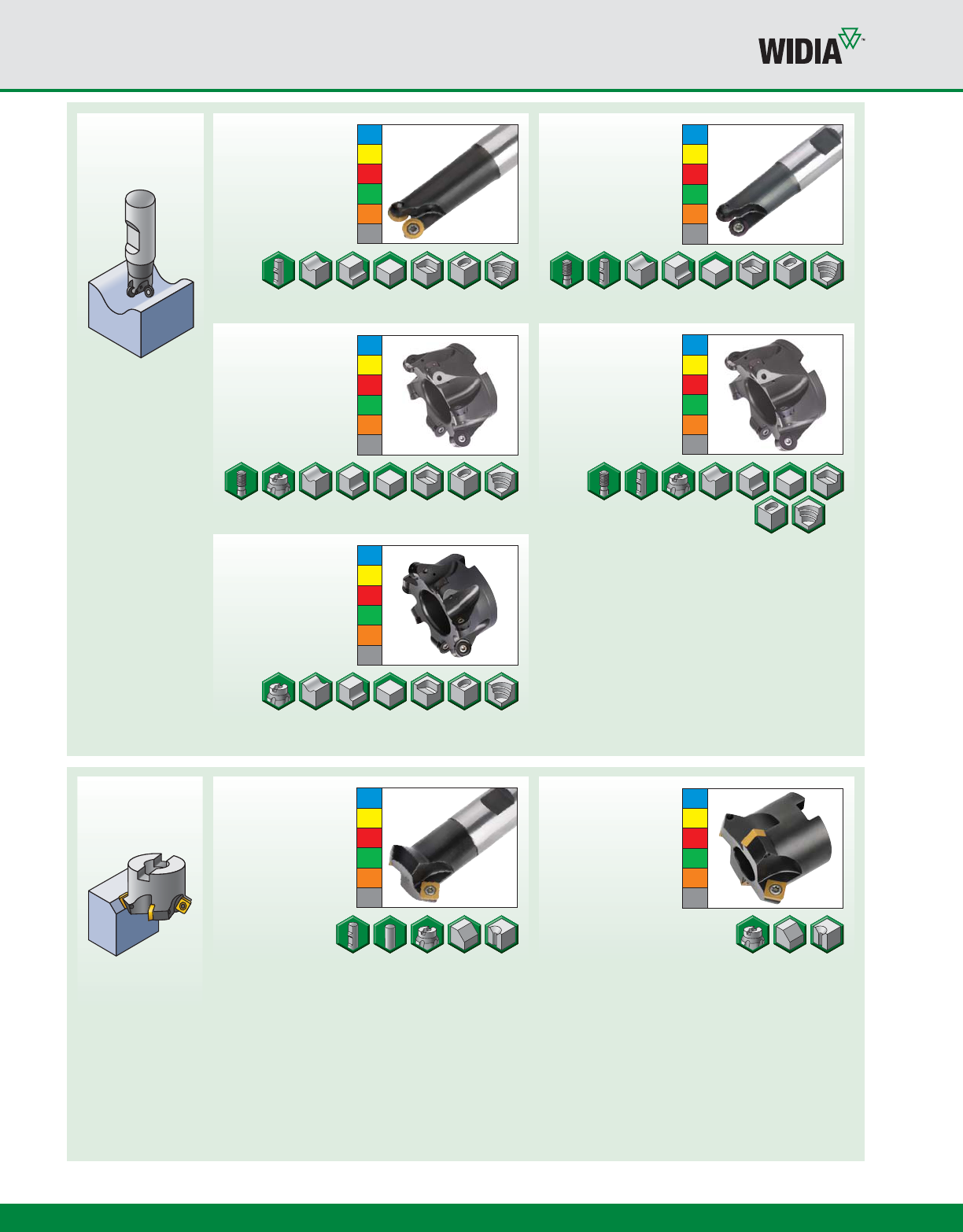 WIDIA™