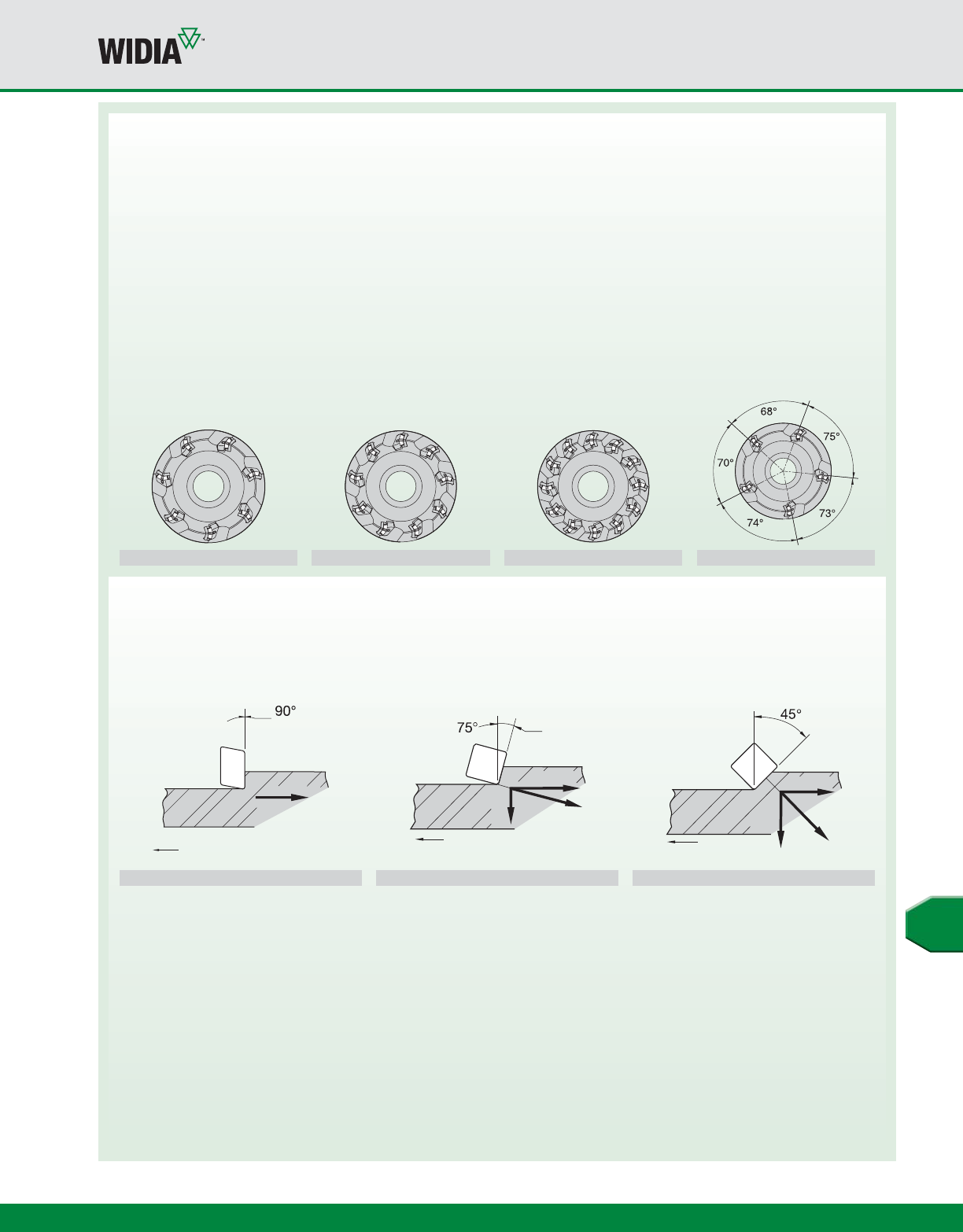 WIDIA™

68°
75°
70°
74°
73°

90°

75°

45°