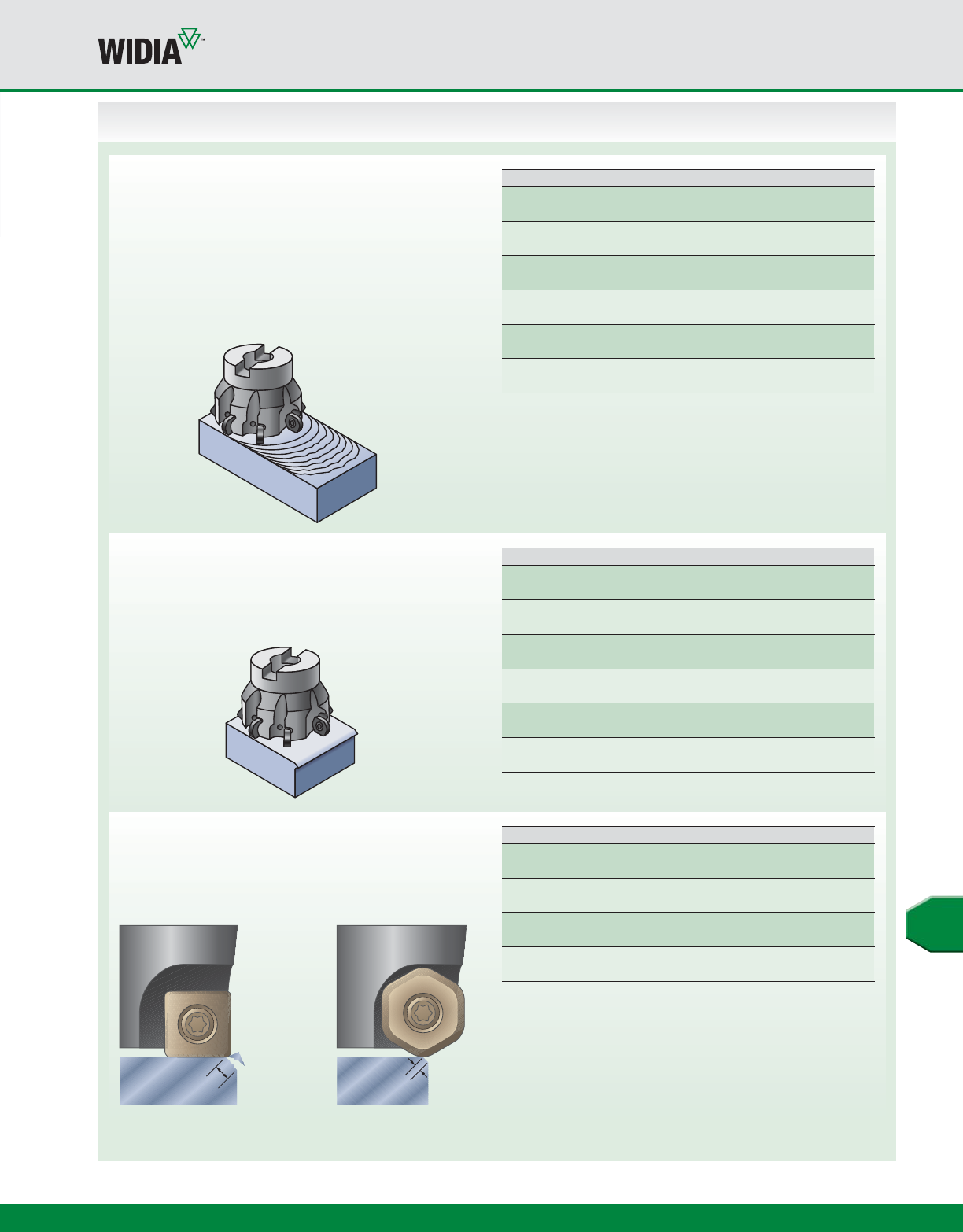 WIDIA™