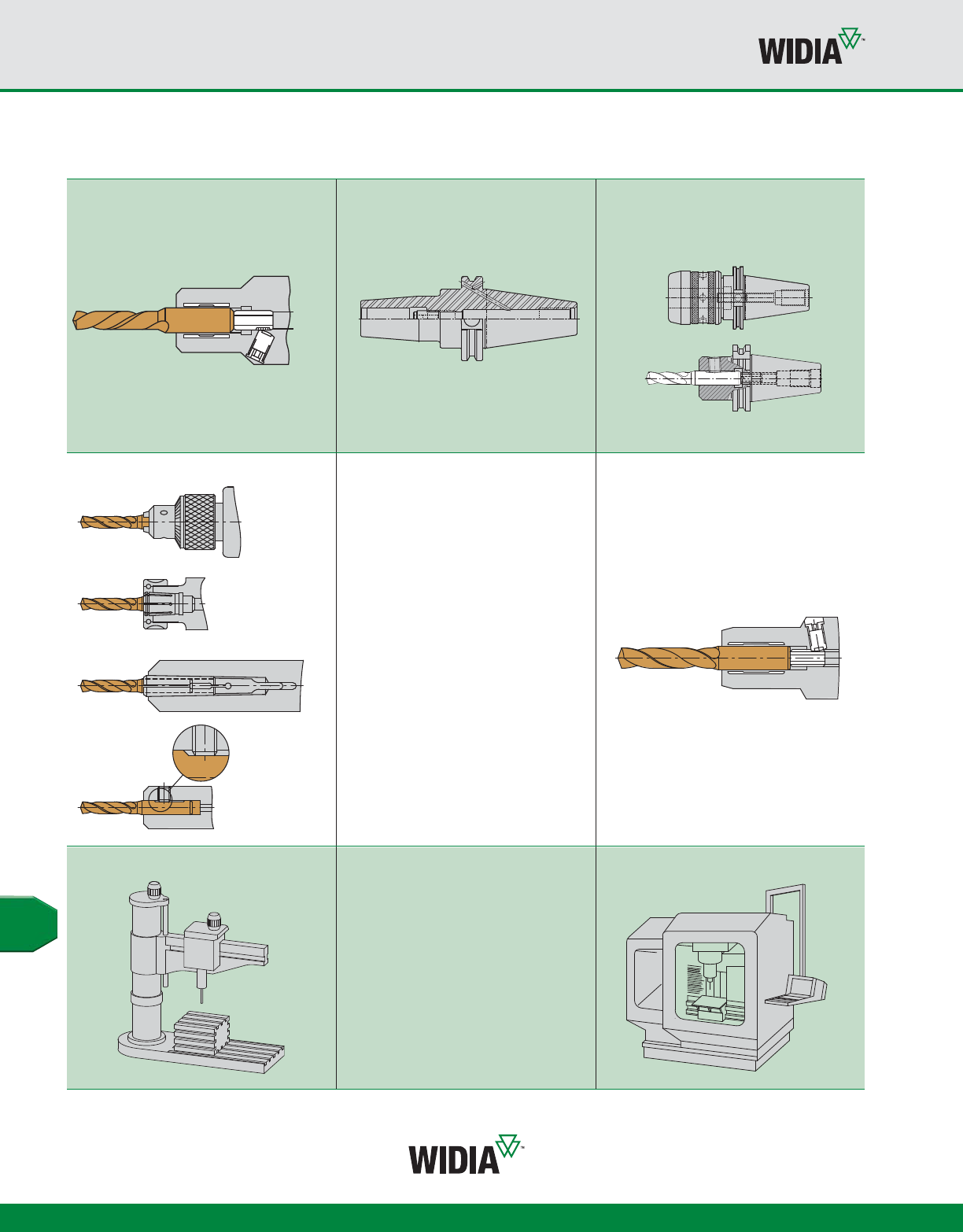 WIDIA™

WIDIA™