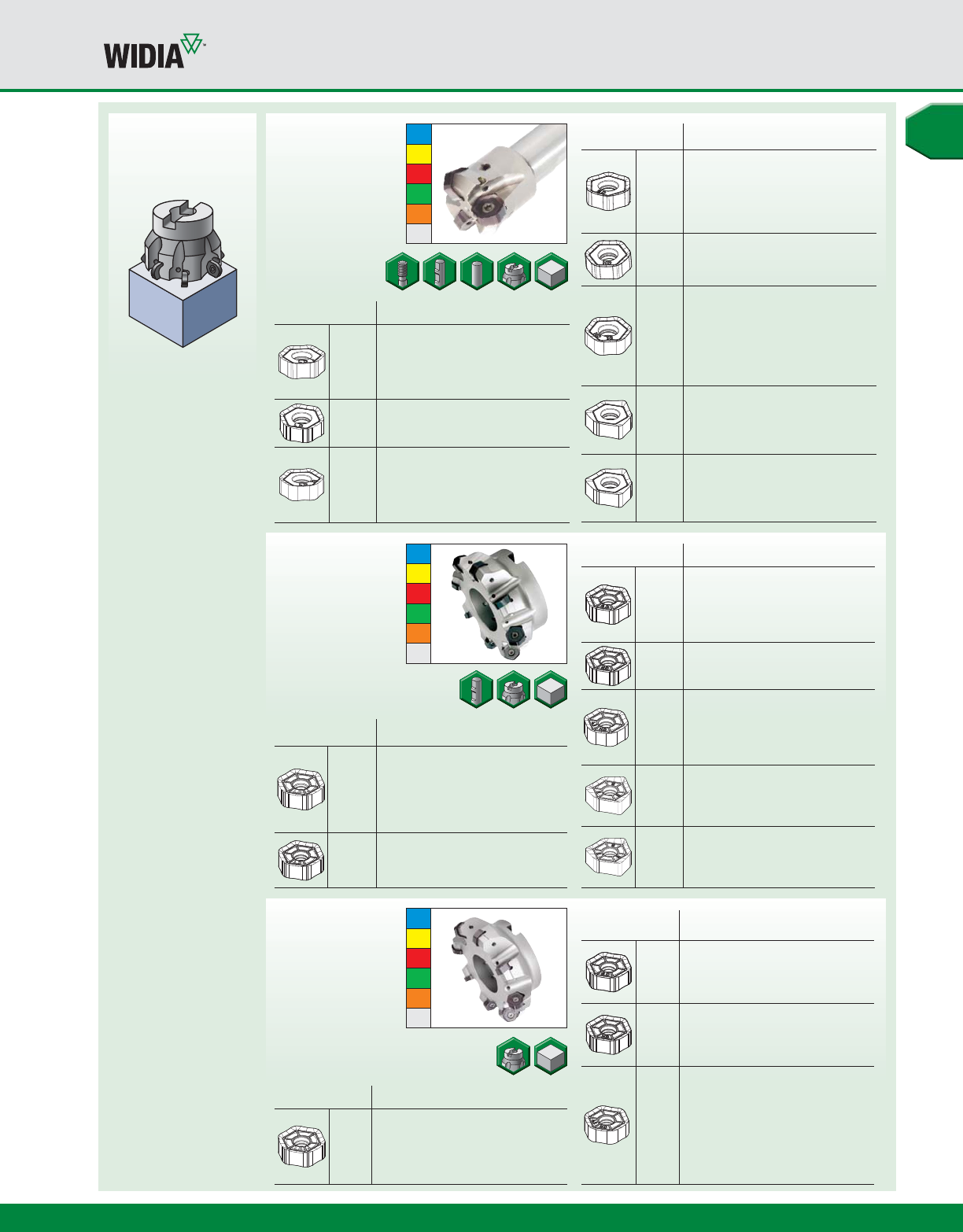 WIDIA