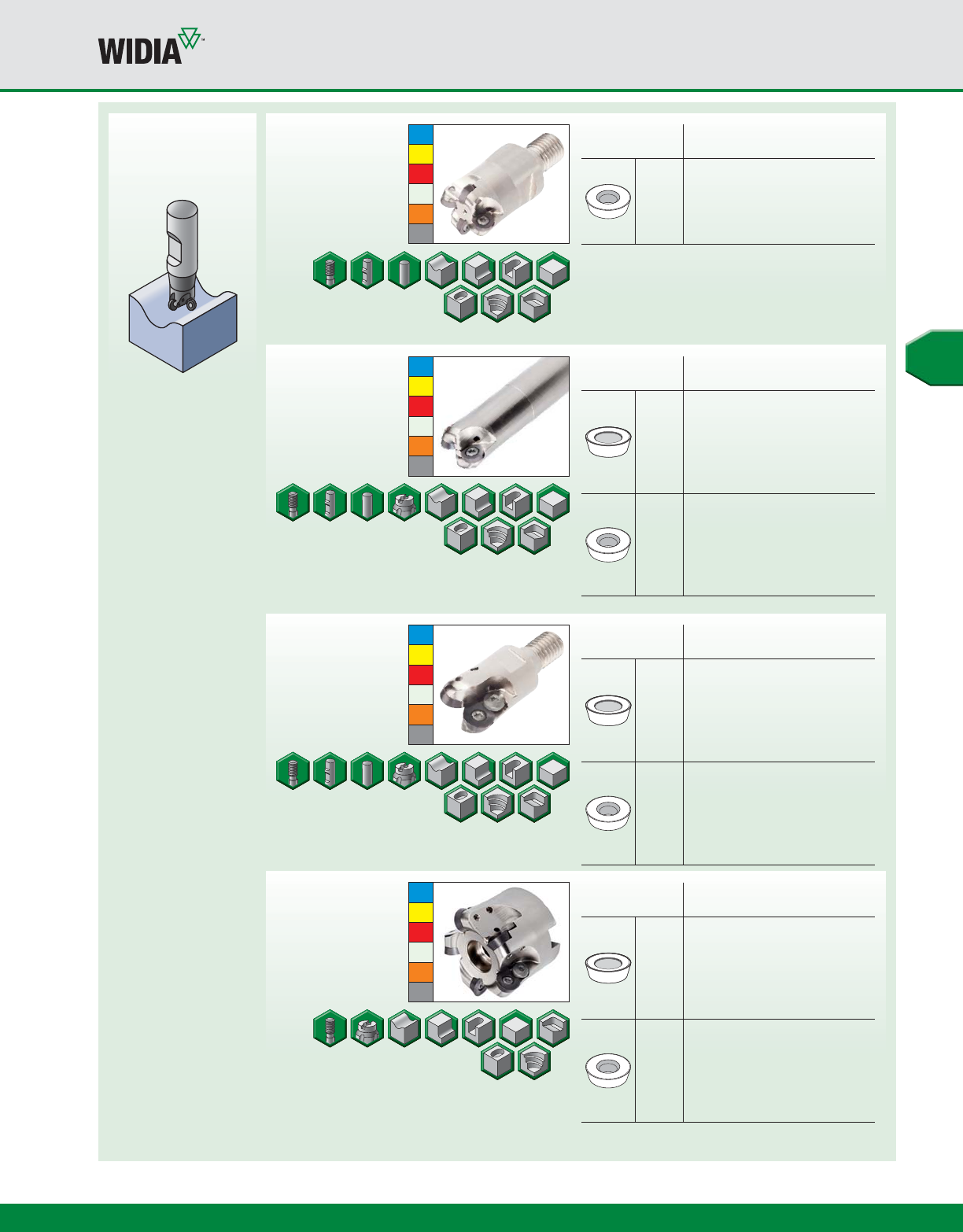 WIDIA™