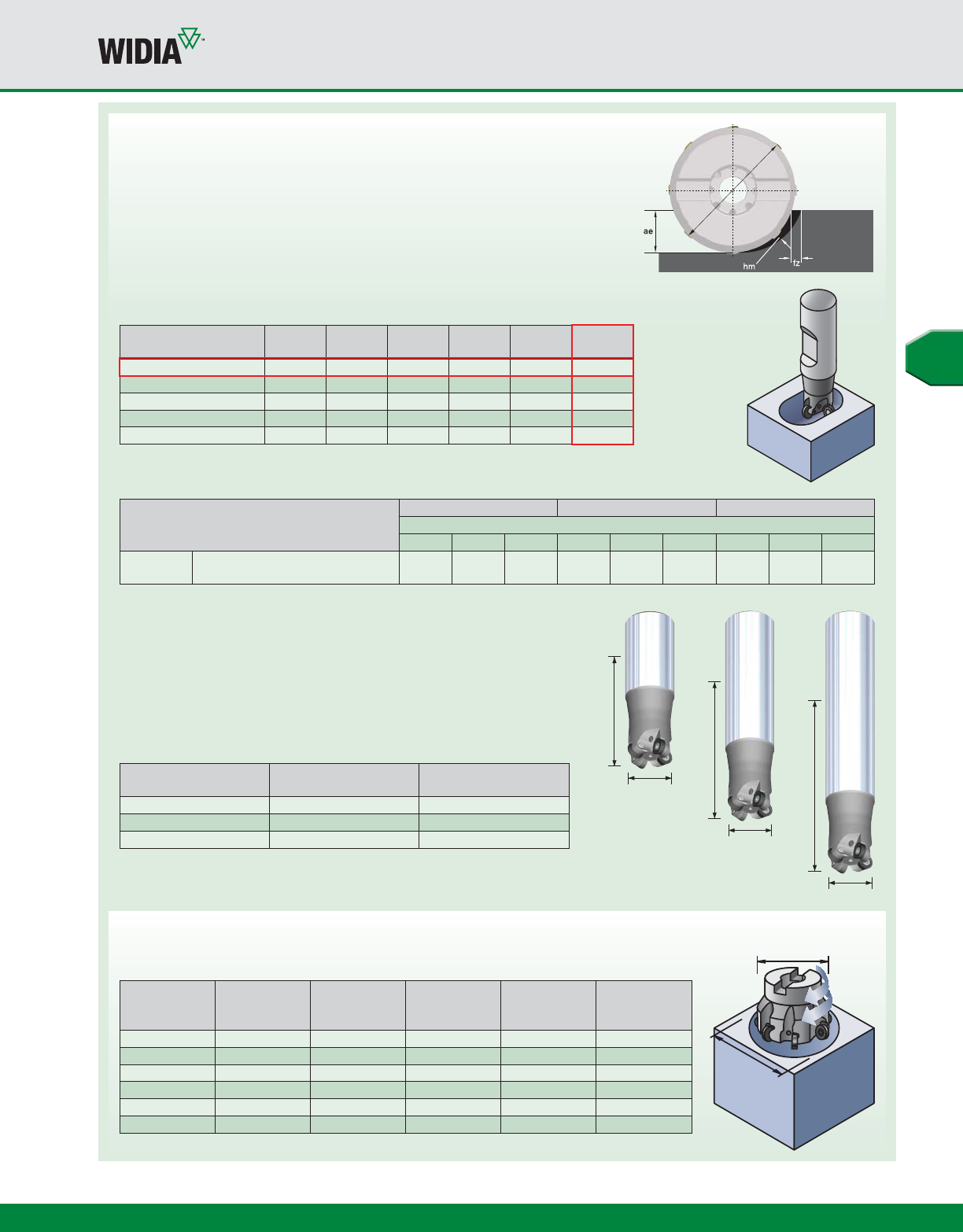 WIDIA™

ae

hm

fz