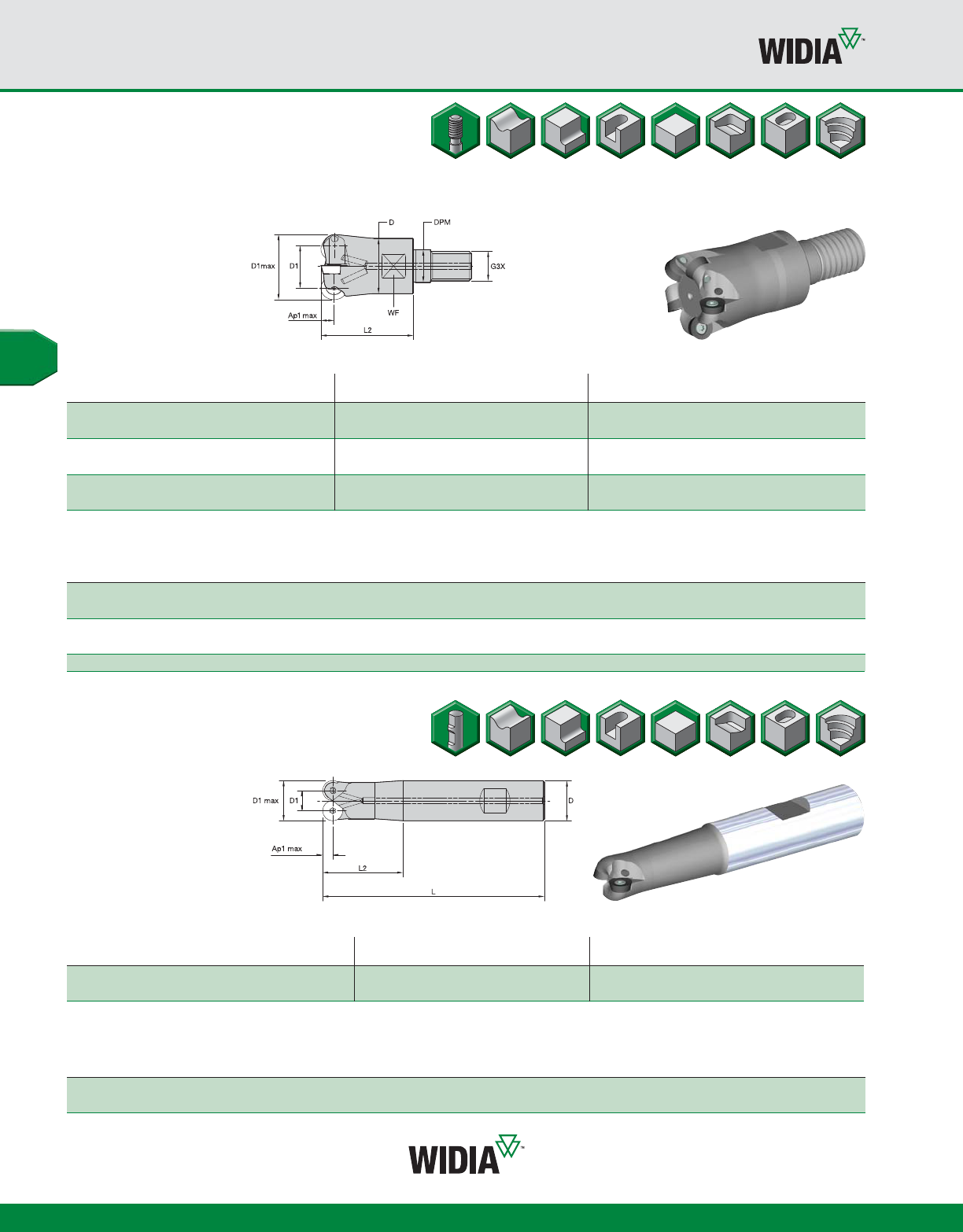 WIDIA™

D
DPM
D1max
D1
G3X
WF
Ap1 max
L2

D1 max
D1
D
Ap1 max
L2
L

WIDIA™