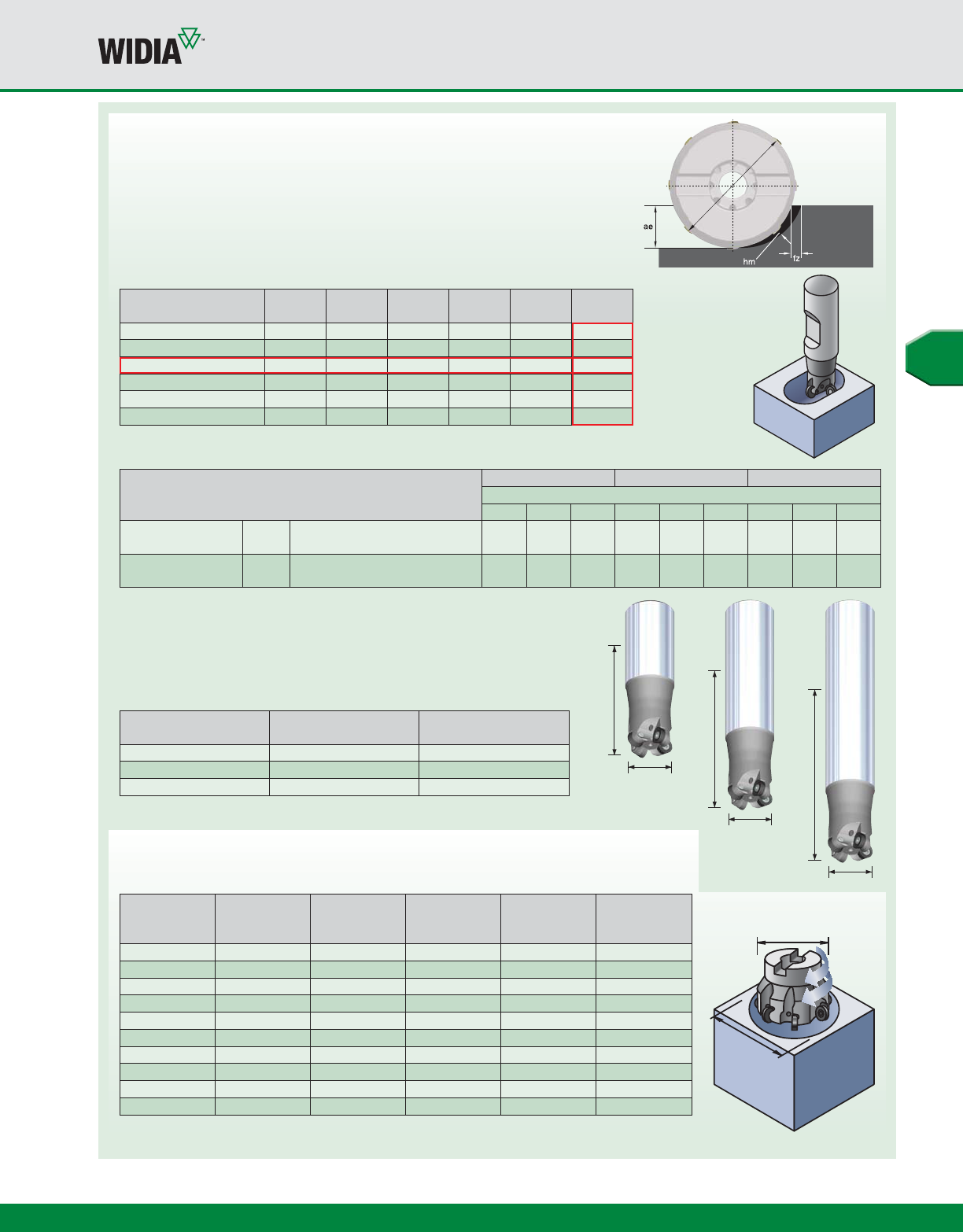 WIDIA™

ae
hm
fz