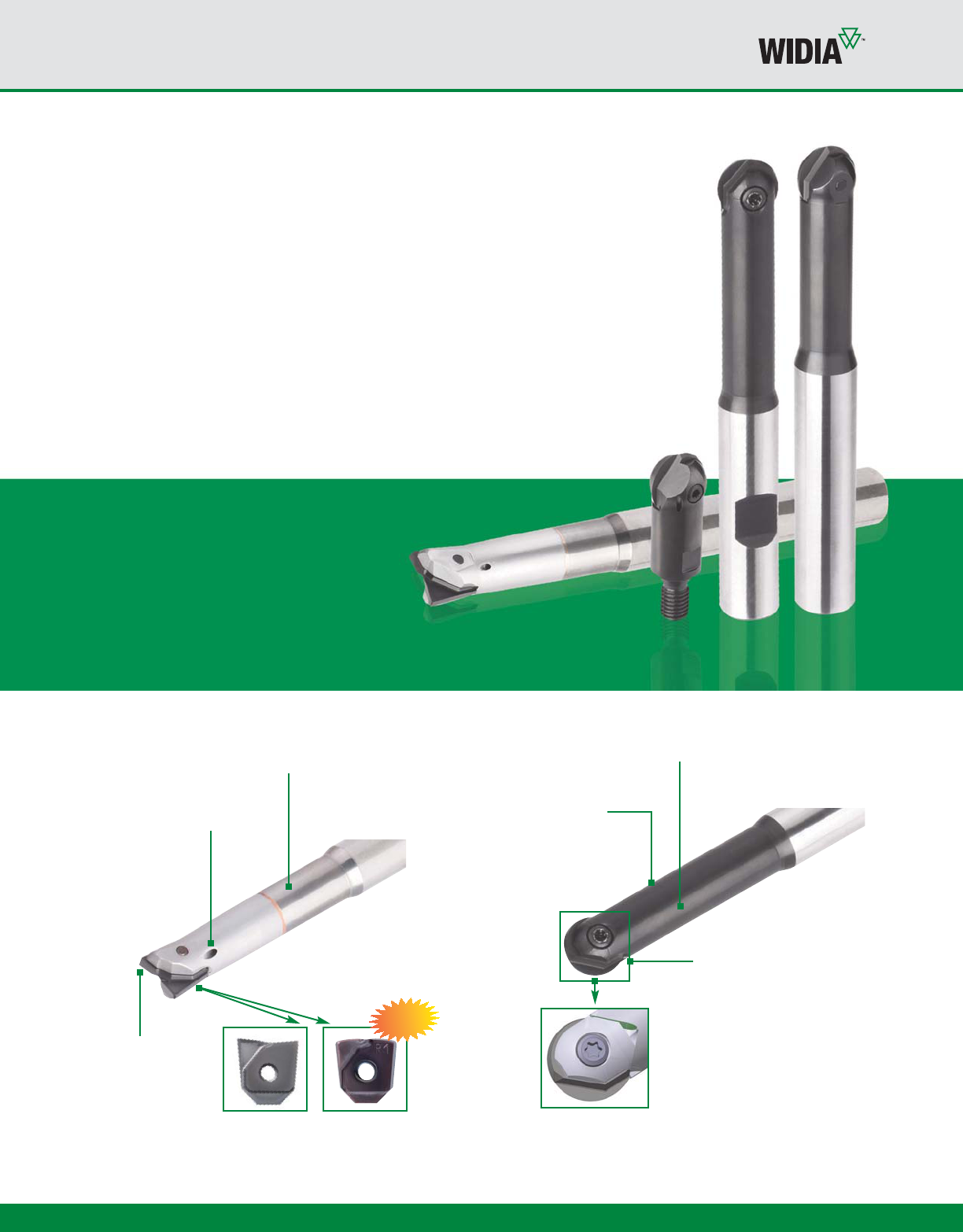 WIDIA™