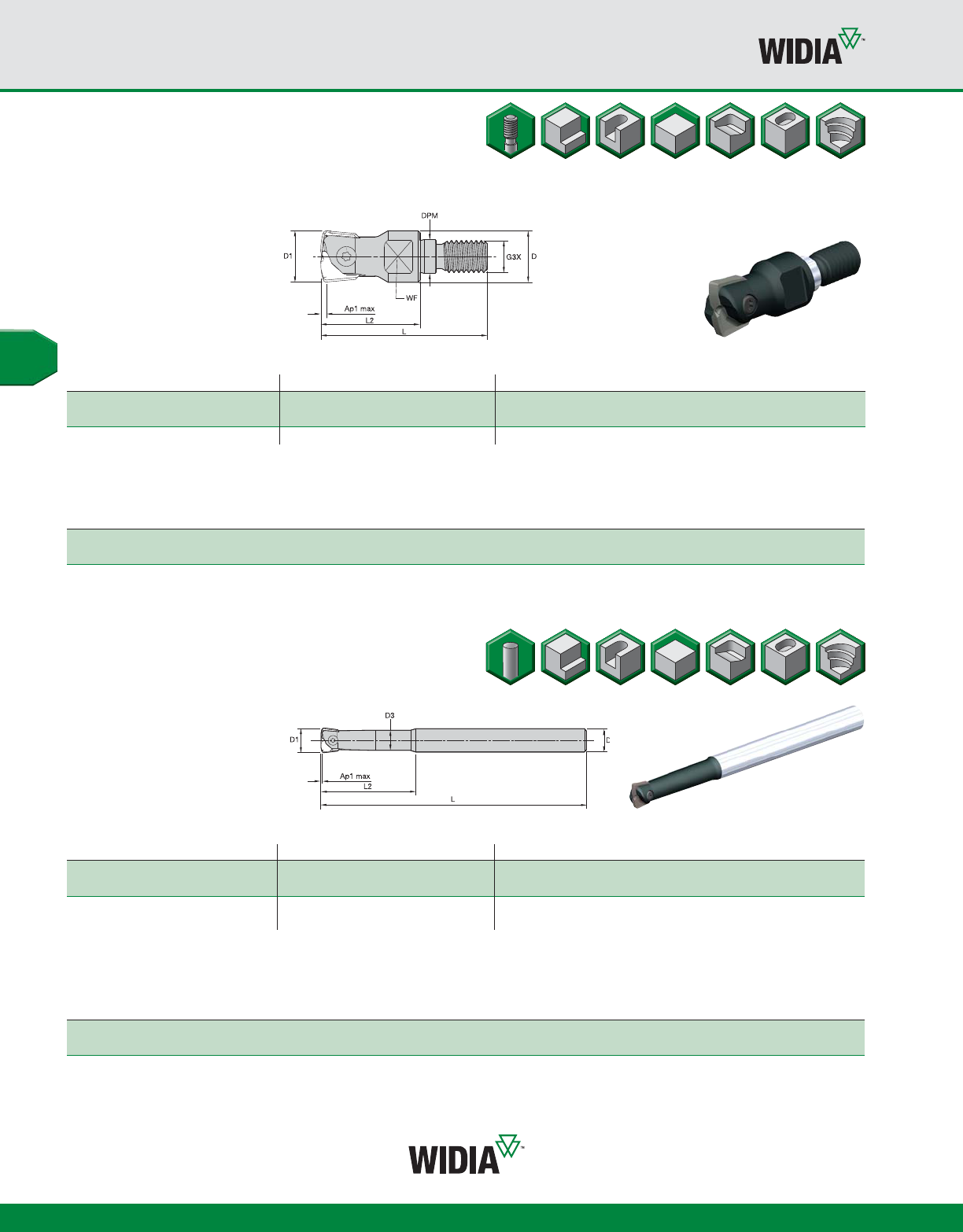 WIDIA™

DPM

D1

G3X

D

WF

Ap1 max

L2

L

D3

D1

D

Ap1 max

L2

L

WIDIA™