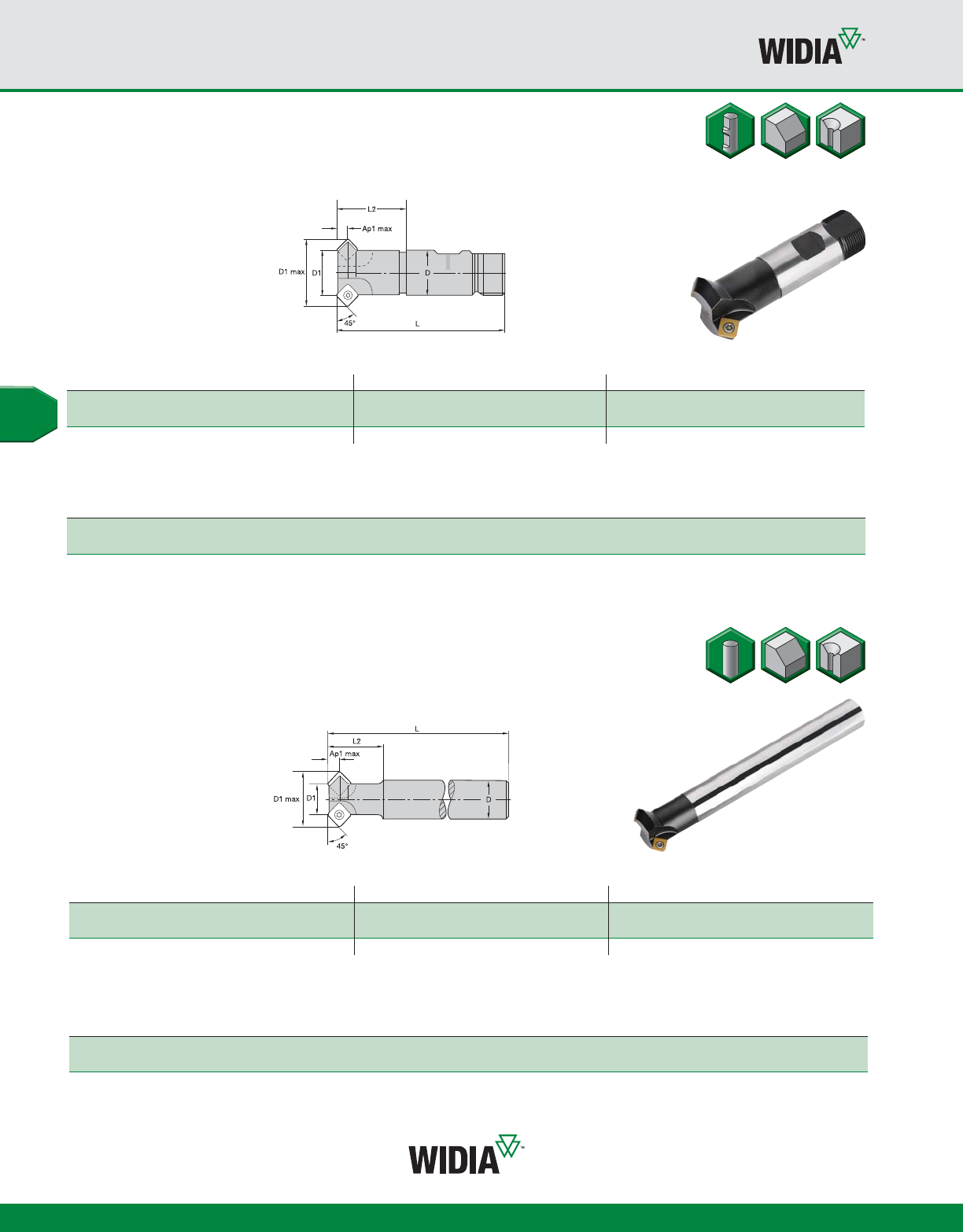 WIDIA™

L2
Ap1 max
D1 max
D1
D
45°
L

L
L2
Ap1 max
D1 max
D1
D
45°

WIDIA™