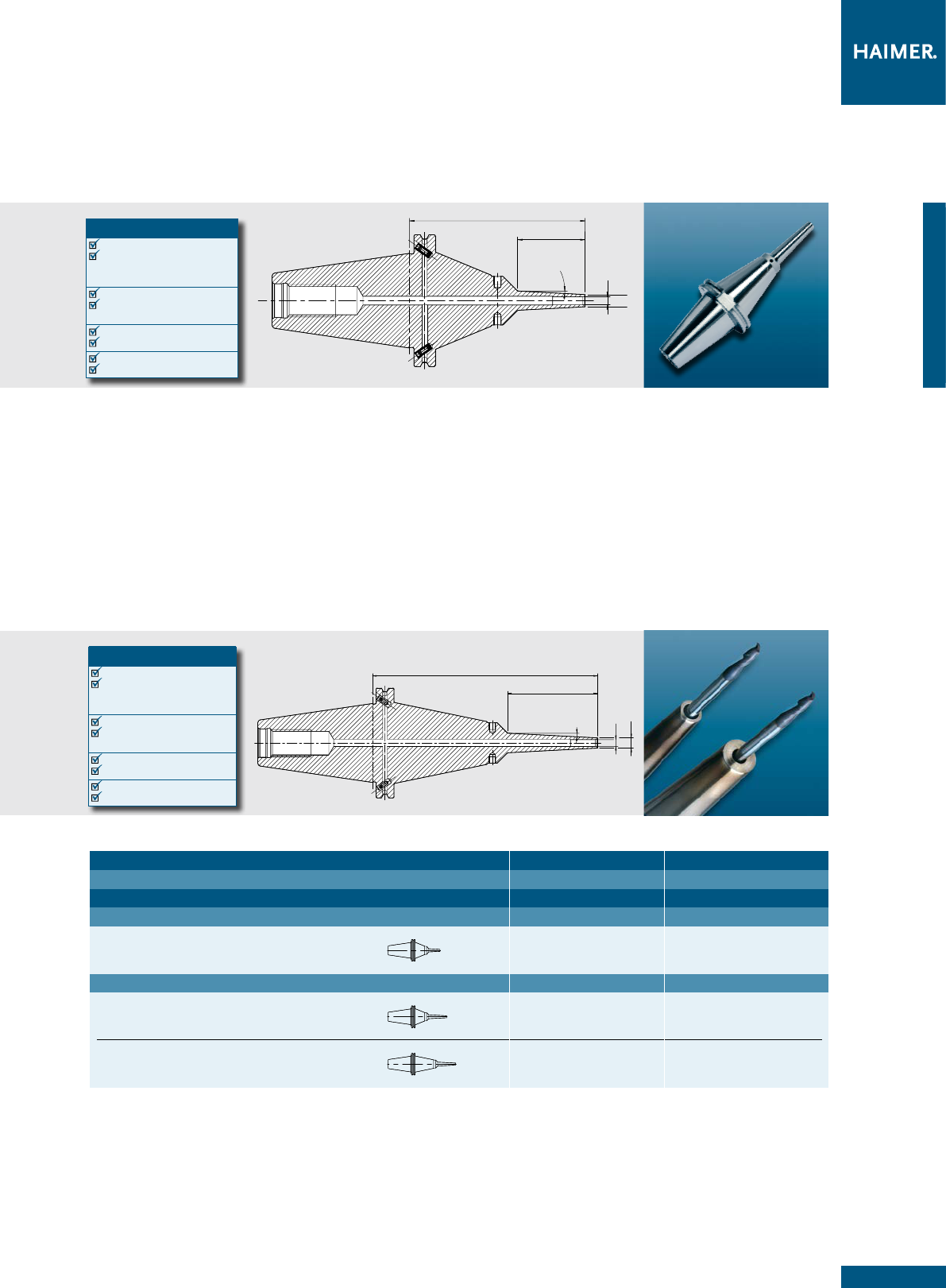 HAIMER.