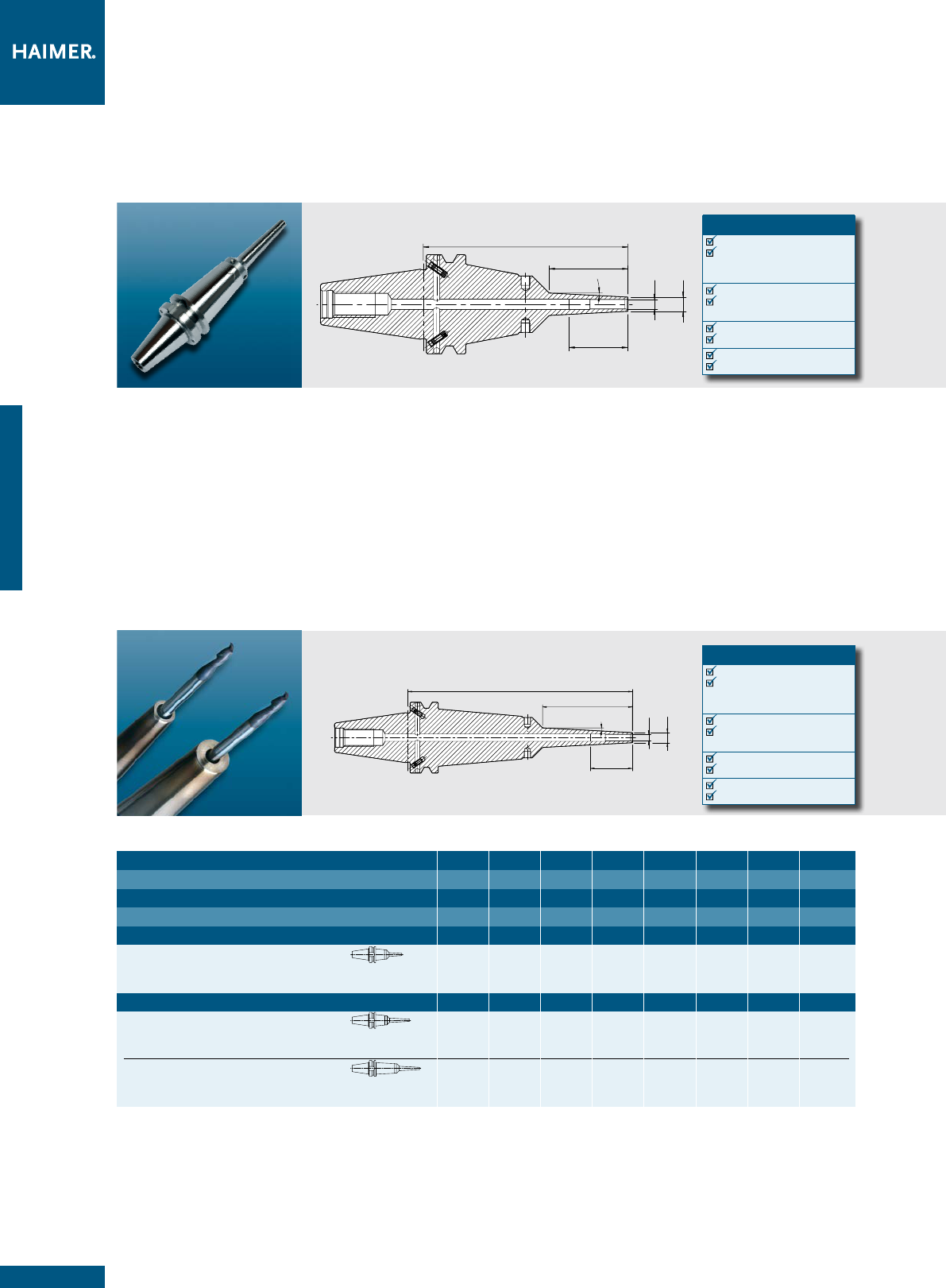 HAIMER®